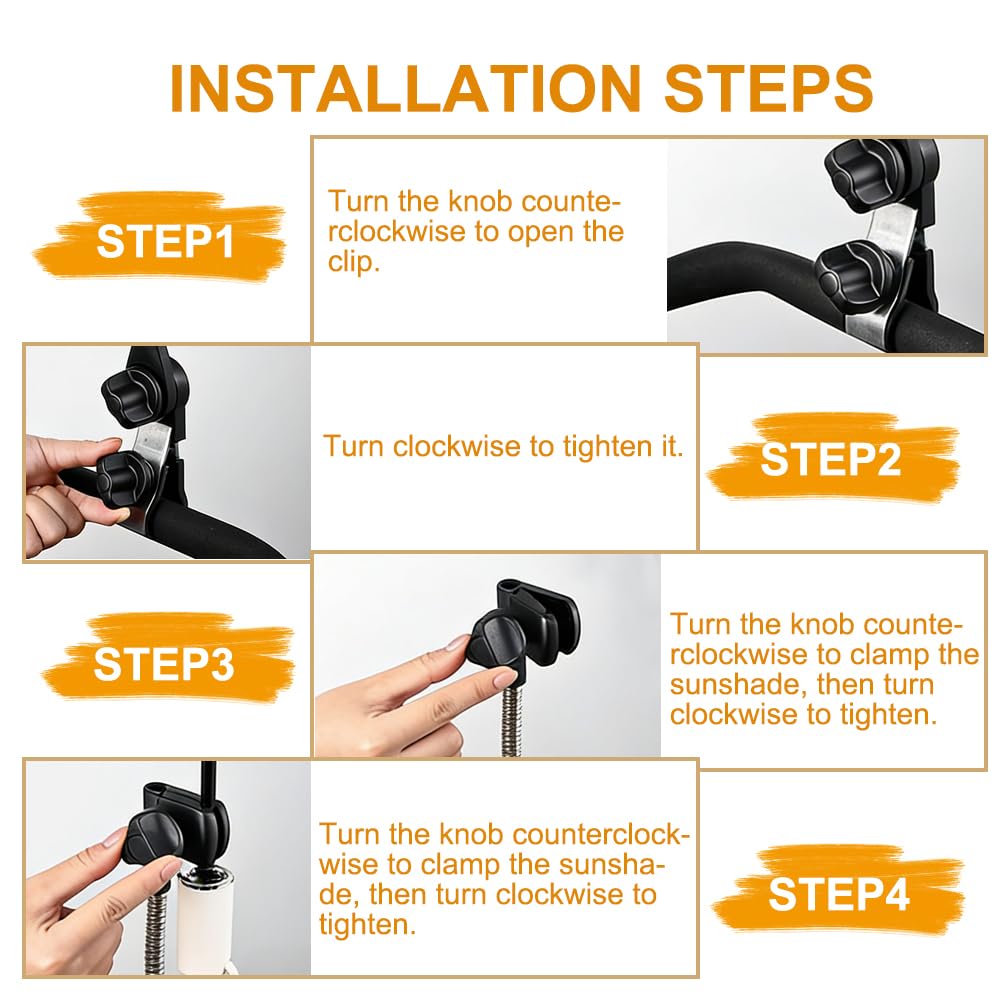 INSTALLATION STEPS

STEP1

Turn the knob counterclockwise to open the clip.

Turn clockwise to tighten it.

STEP2

STEP3

Turn the knob counterclockwise to clamp the sunshade, then turn clockwise to tighten.

Turn the knob counterclockwise to clamp the sunshade, then turn clockwise to tighten.

STEP4