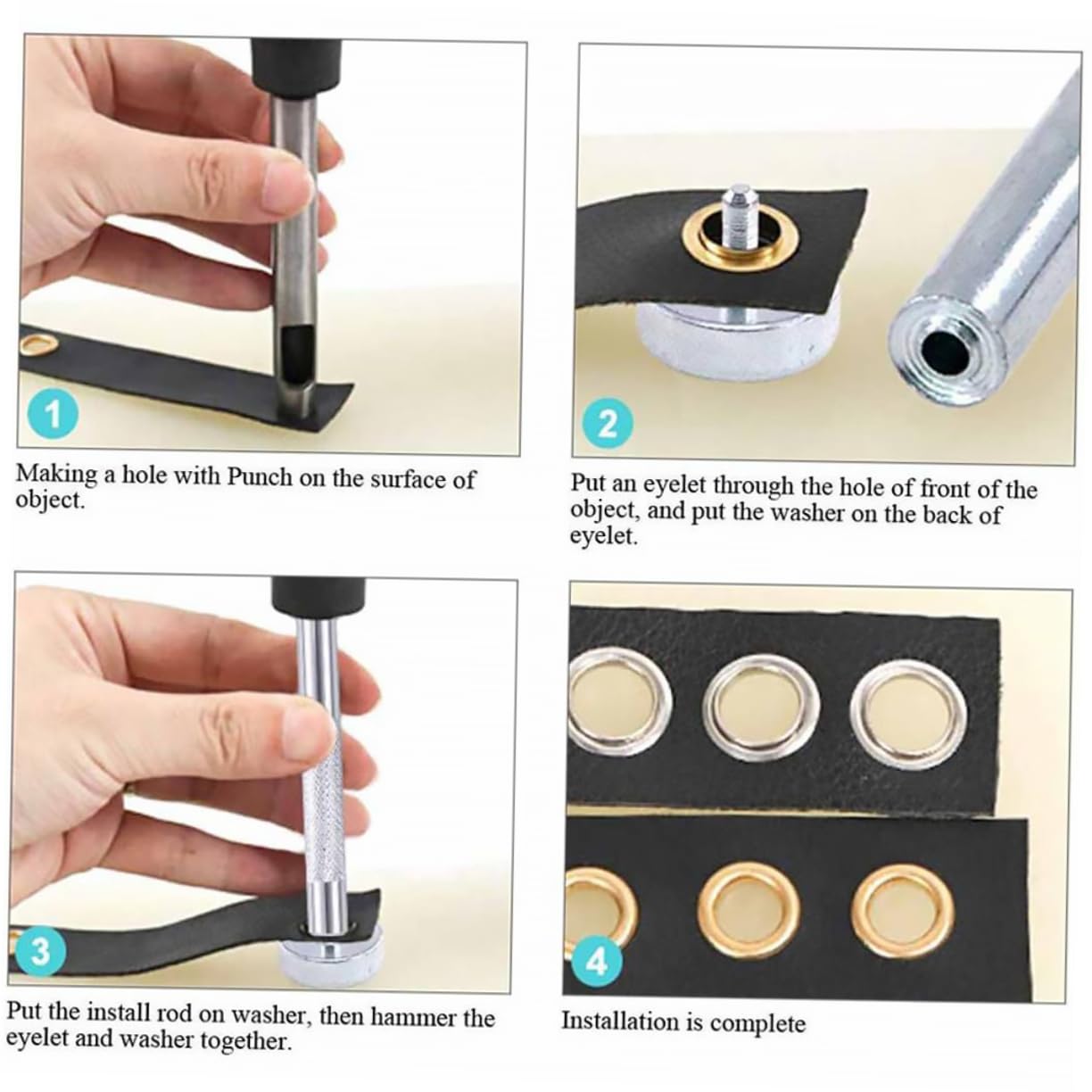 1

Making a hole with Punch on the surface of object.

2

Put an eyelet through the hole of front of the object, and put the washer on the back of eyelet.

3

Put the install rod on washer, then hammer the eyelet and washer together.

4

Installation is complete