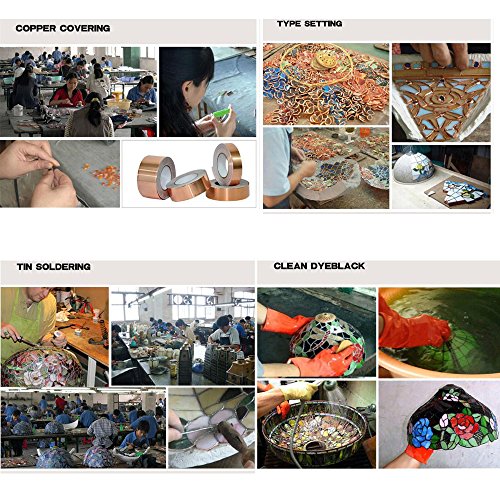 COPPER COVERING

TYPE SETTING

TIN SOLDERING

CLEAN DYEBLACK