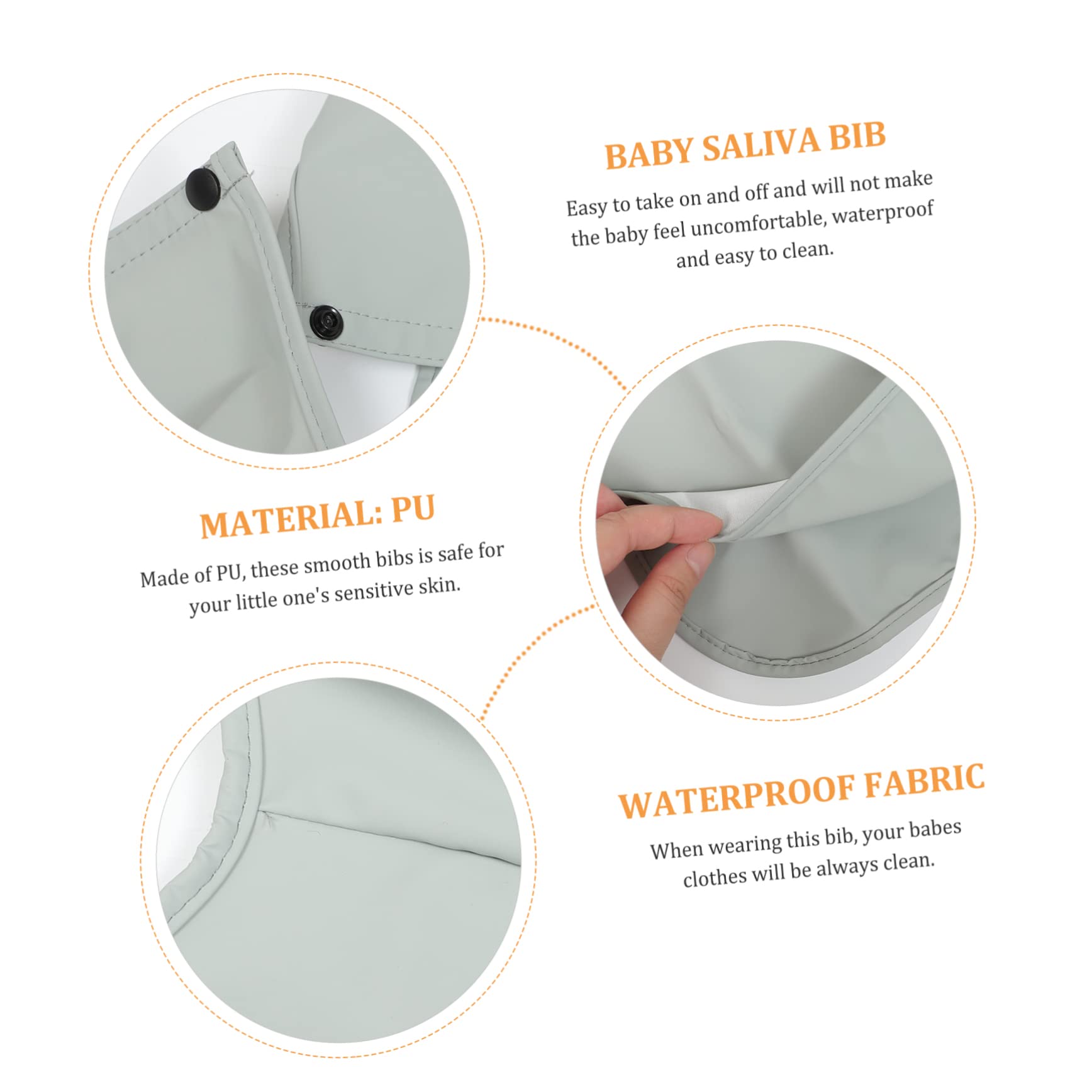 BABY SALIVA BIB

Easy to take on and off and will not make the baby feel uncomfortable, waterproof and easy to clean.

MATERIAL: PU

Made of PU, these smooth bibs is safe for your little one's sensitive skin.

WATERPROOF FABRIC

When wearing this bib, your babes clothes will be always clean.