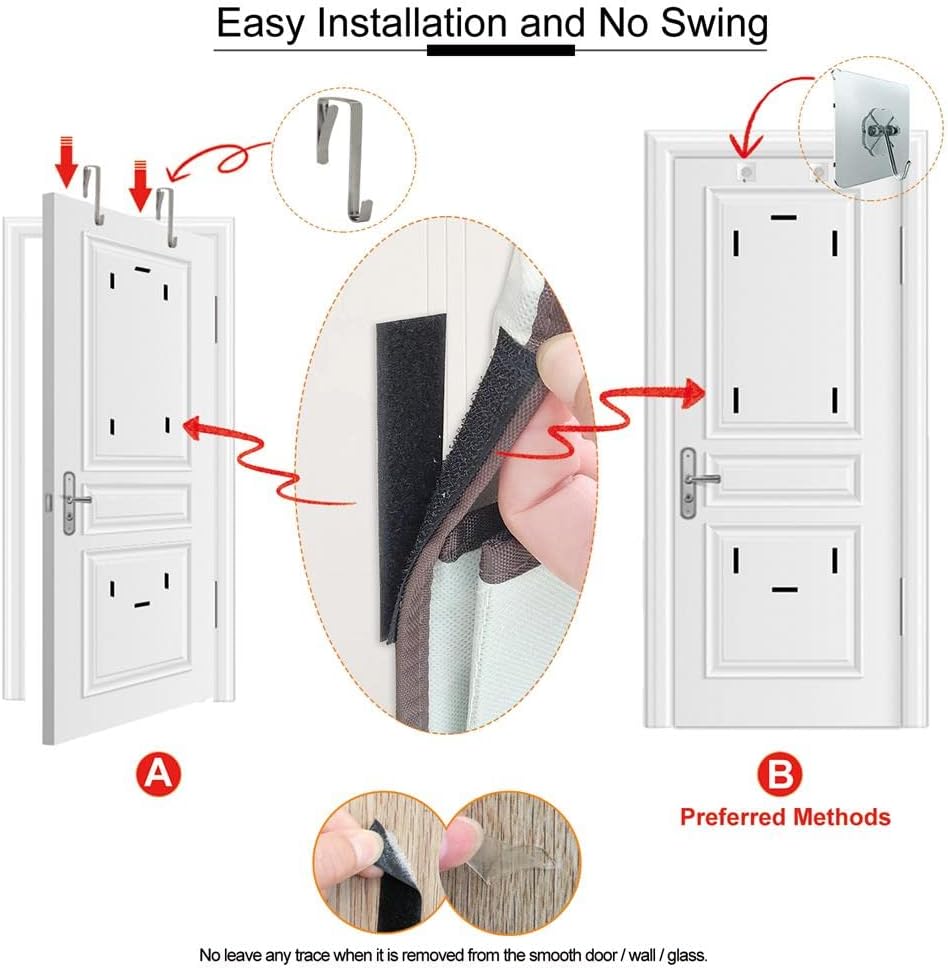 Easy Installation and No Swing

A

B
Preferred Methods

No leave any trace when it is removed from the smooth door / wall / glass.