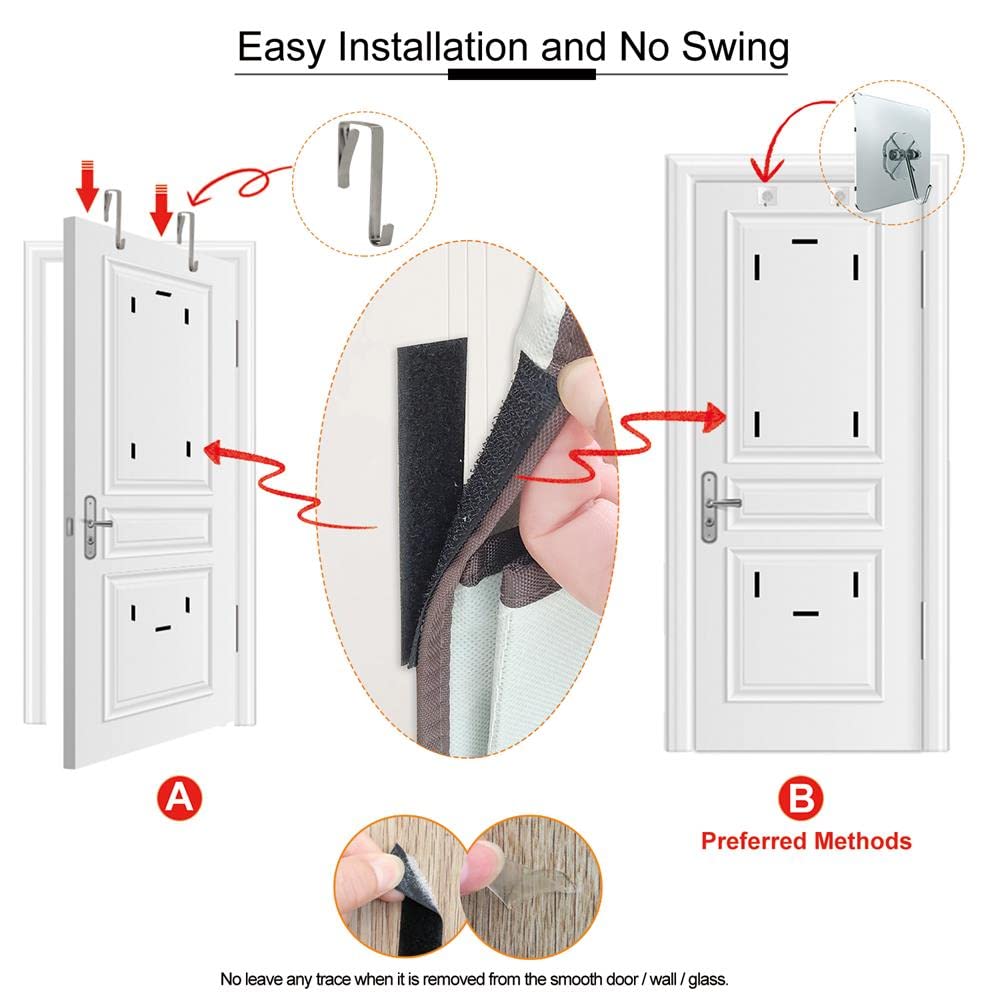 Easy Installation and No Swing

A

B

Preferred Methods

No leave any trace when it is removed from the smooth door / wall / glass.