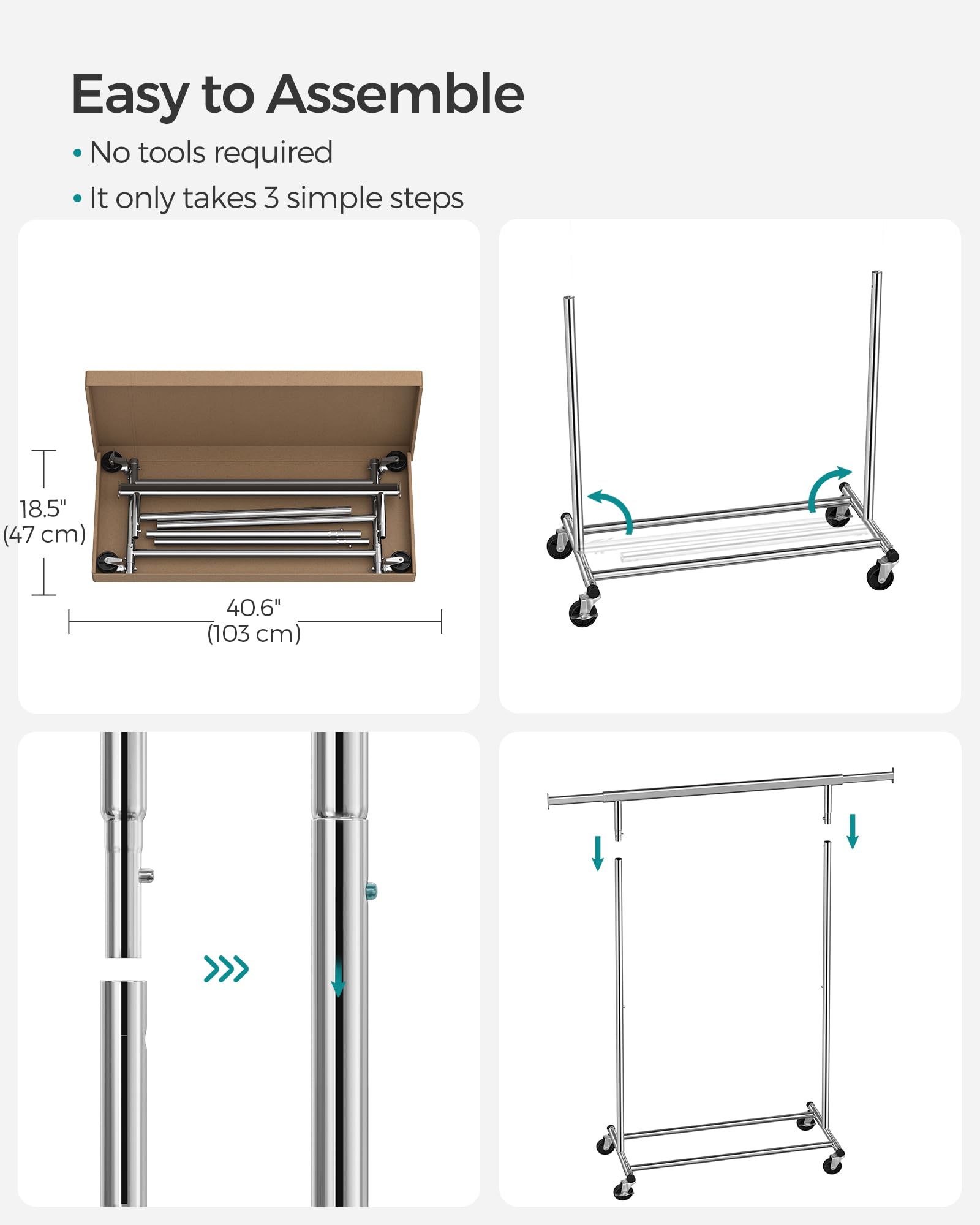 Easy to Assemble

• No tools required

• It only takes 3 simple steps

18.5"
(47 cm)

40.6"
(103 cm)