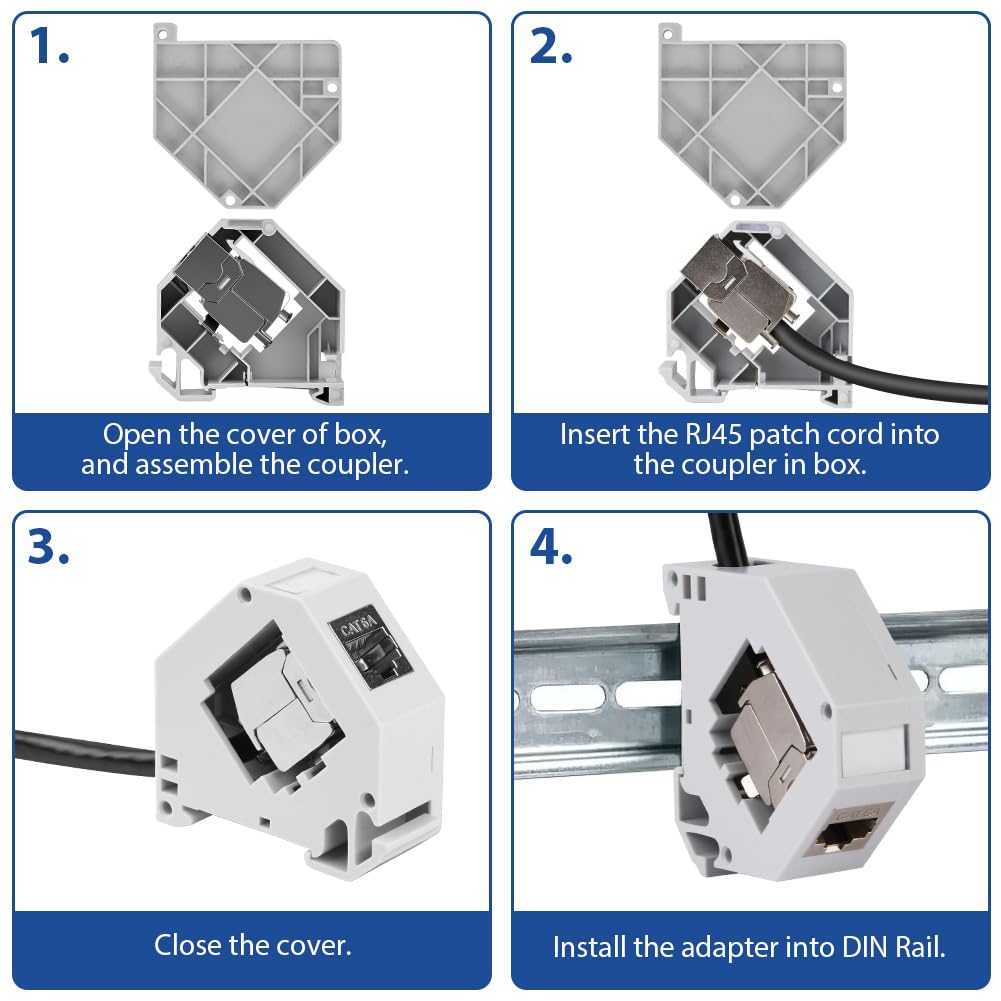 1.

Open the cover of box, and assemble the coupler.

2.

Insert the RJ45 patch cord into the coupler in box.

3.

CAT6A

Close the cover.

4.

Install the adapter into DIN Rail.