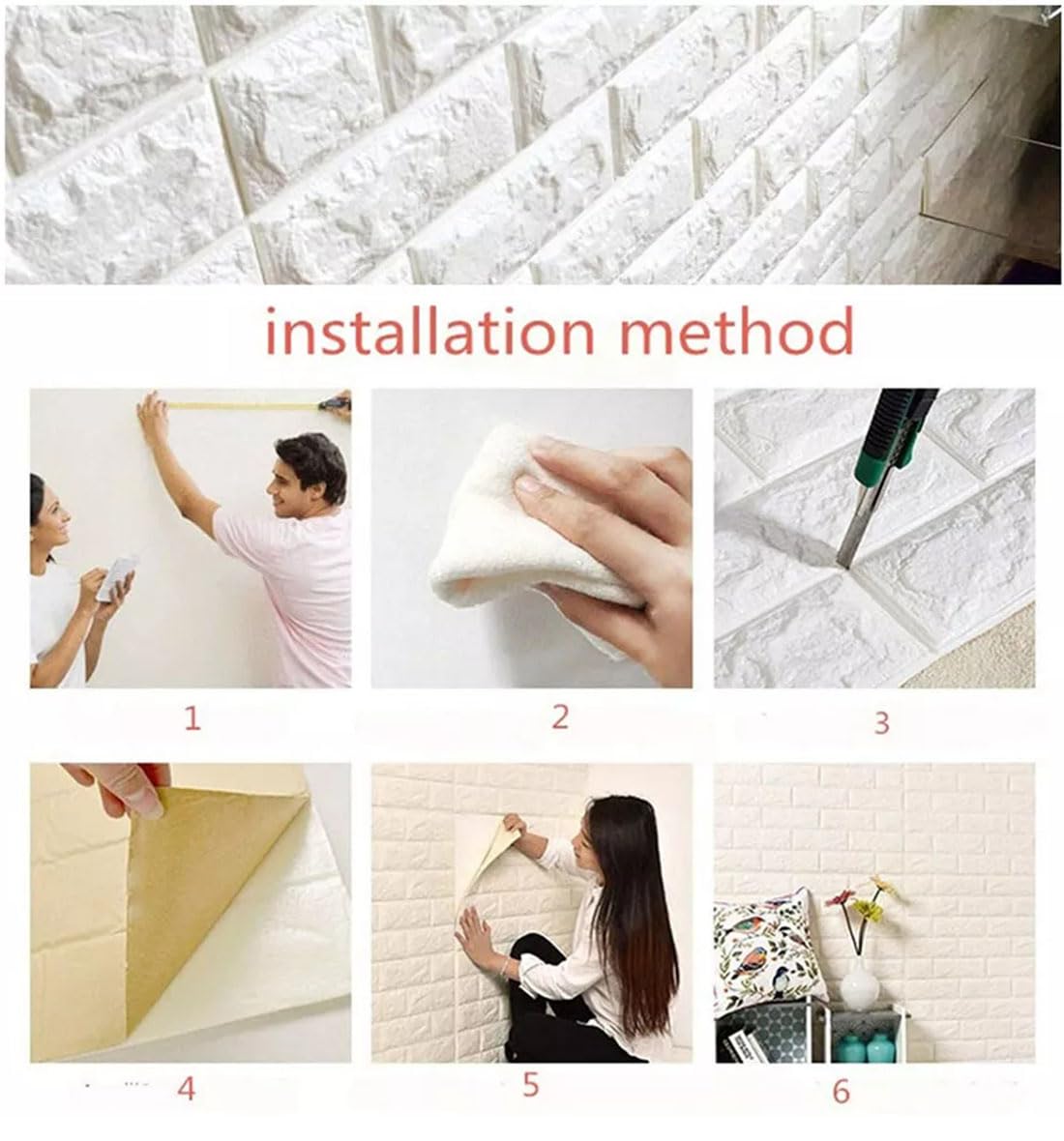 installation method

1

2

3

4

5

6