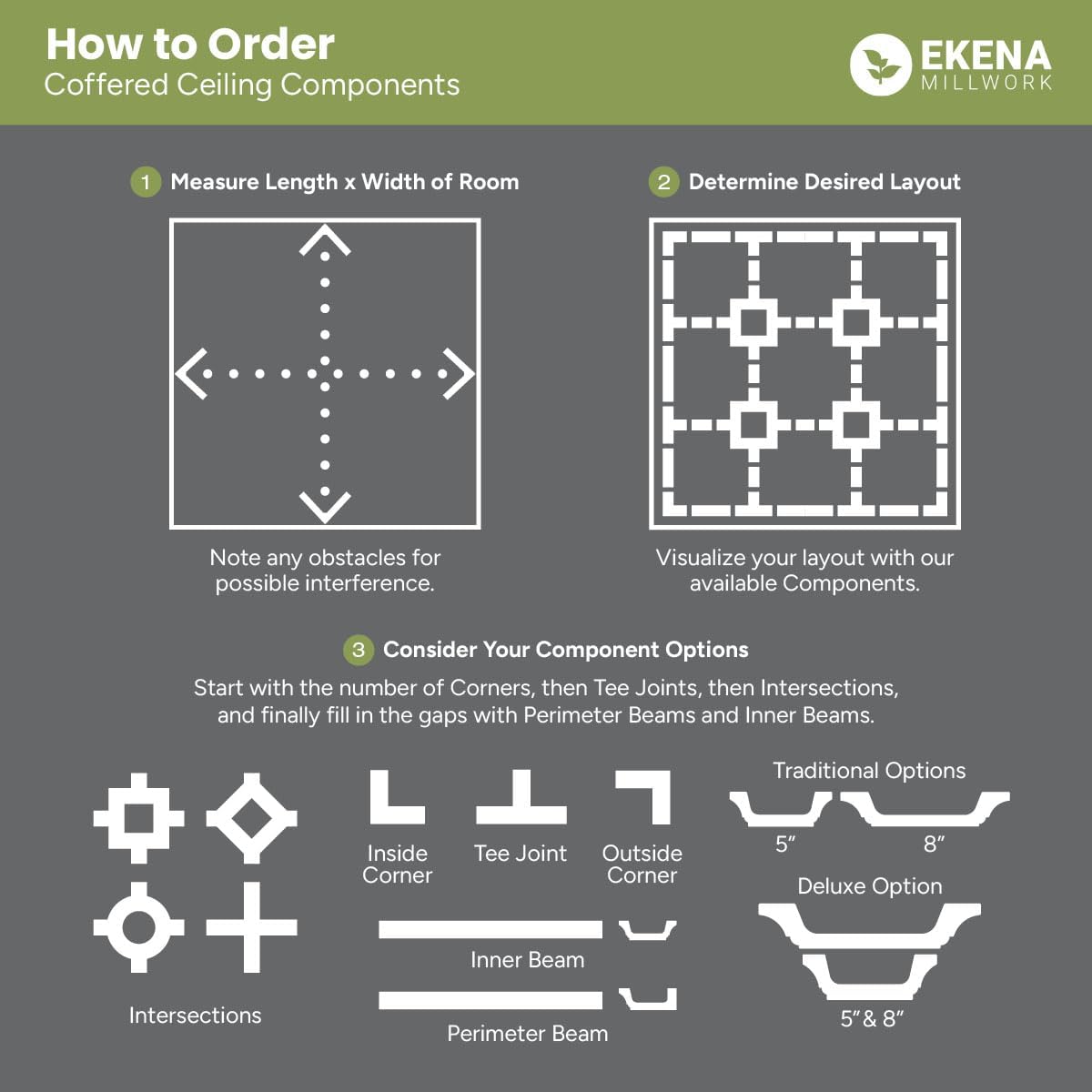 How to Order
Coffered Ceiling Components

EKENA
MILLWORK

1 Measure Length x Width of Room

Note any obstacles for possible interference.

2 Determine Desired Layout

Visualize your layout with our available Components.

3 Consider Your Component Options

Start with the number of Corners, then Tee Joints, then Intersections, and finally fill in the gaps with Perimeter Beams and Inner Beams.

Intersections

Inside Corner

Tee Joint

Outside Corner

Inner Beam

Perimeter Beam

Traditional Options

5″

8″

Deluxe Option

5″& 8″