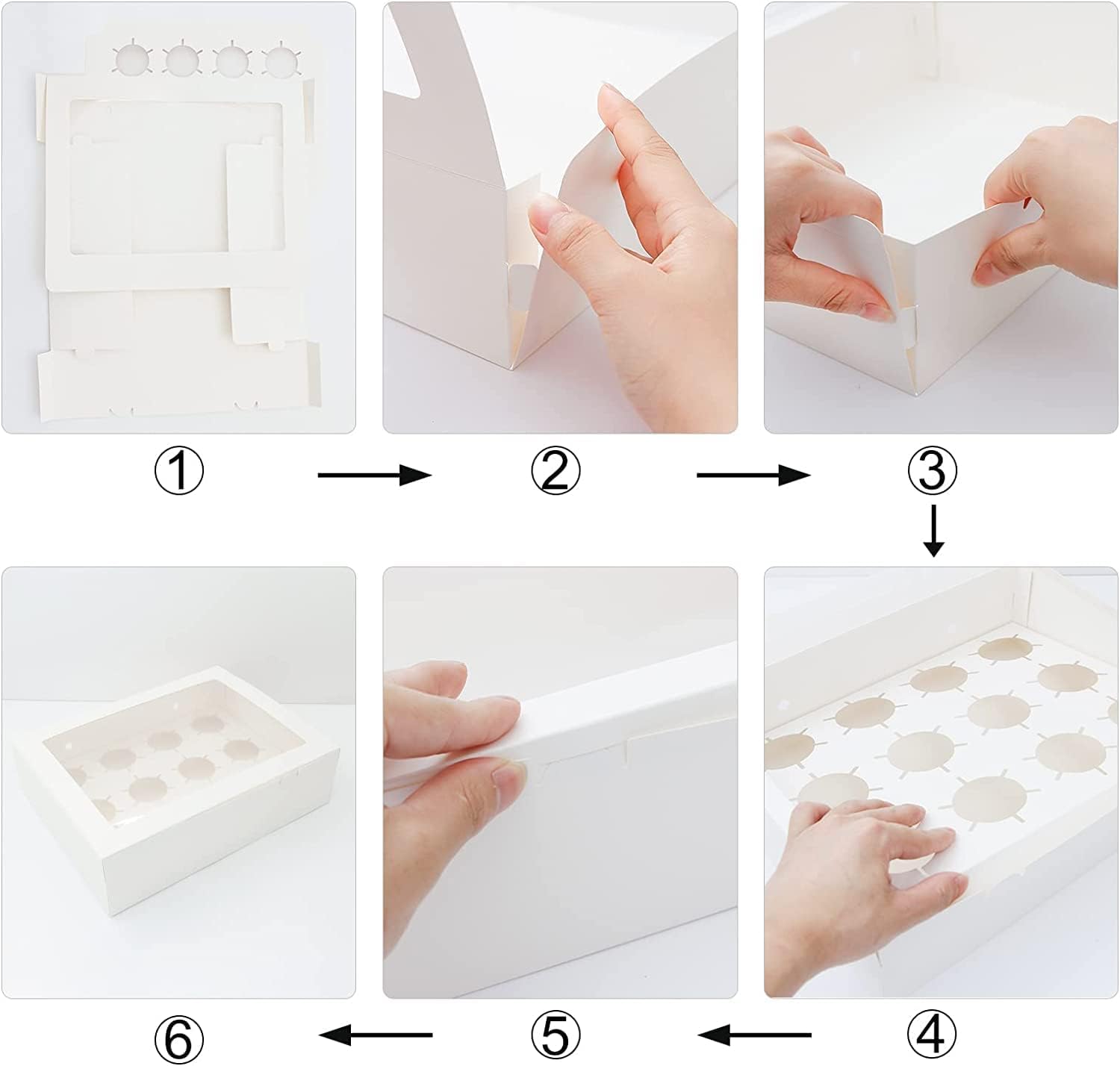 ①
②
③
⑥
⑤
④