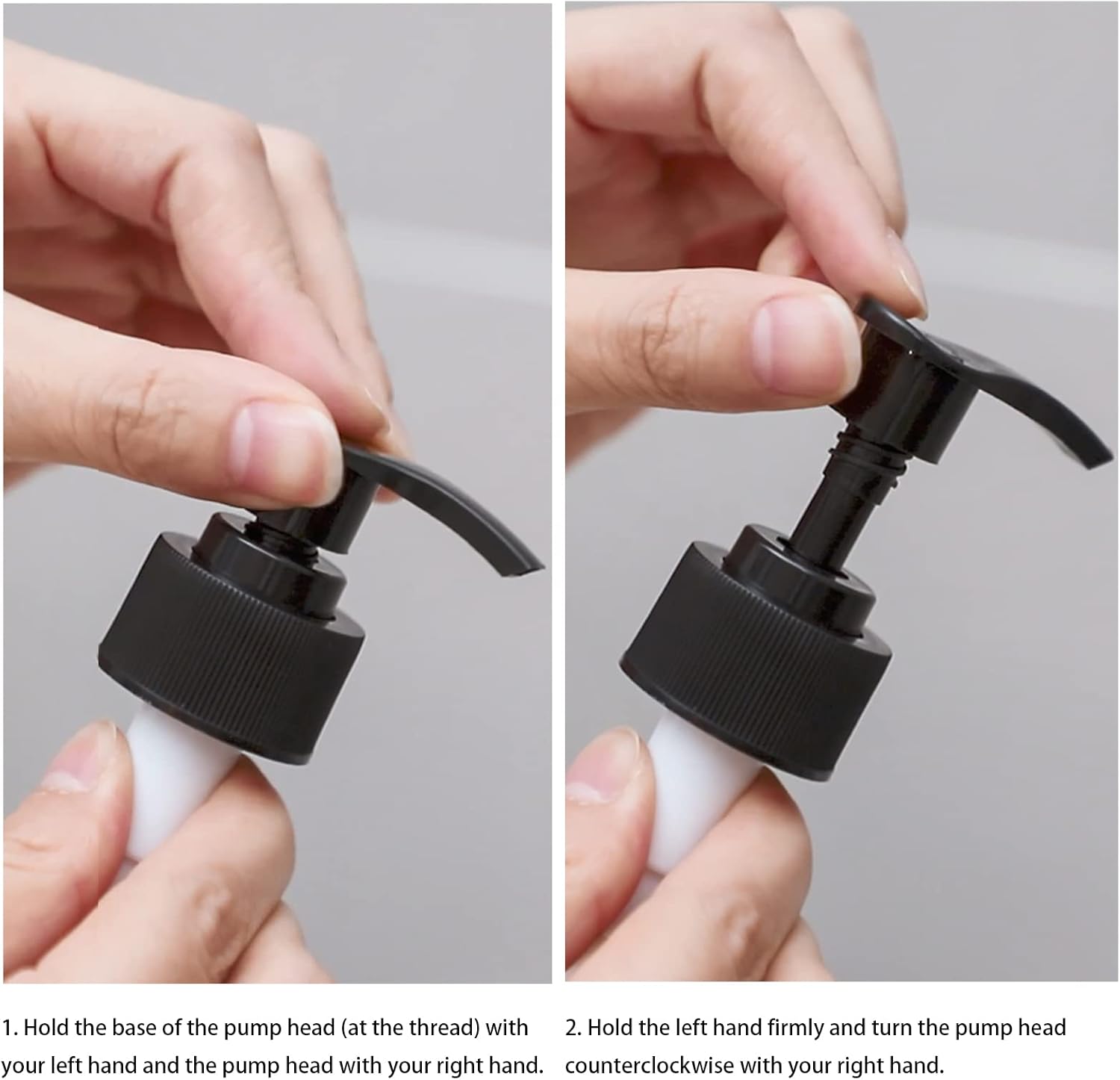 1. Hold the base of the pump head (at the thread) with your left hand and the pump head with your right hand.

2. Hold the left hand firmly and turn the pump head counterclockwise with your right hand.