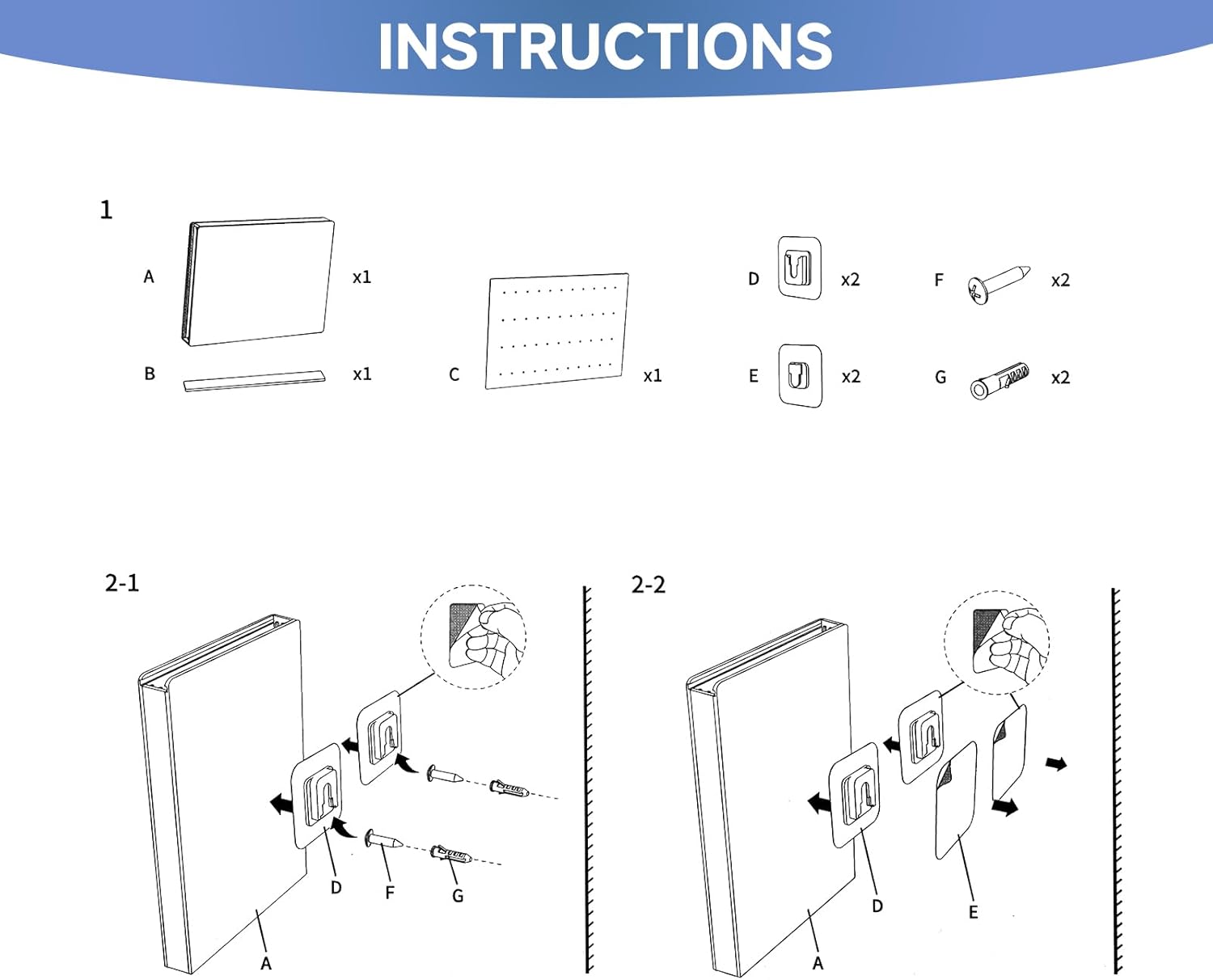 INSTRUCTIONS

1

A x1

B x1

C x1

D x2

E x2

F x2

G x2

2-1

D F G

A

2-2

D E

A