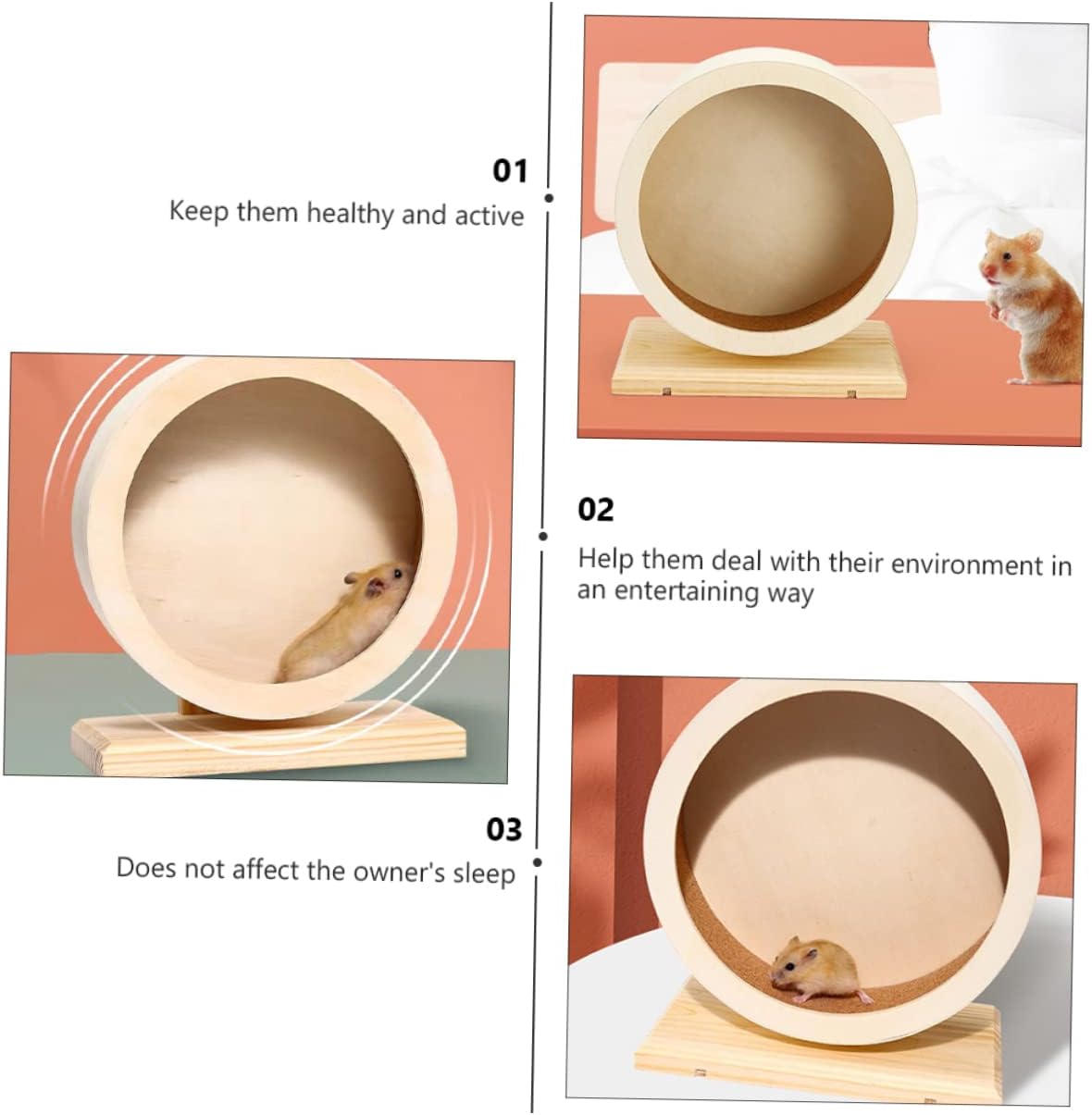 01
Keep them healthy and active

02
Help them deal with their environment in an entertaining way

03
Does not affect the owner's sleep