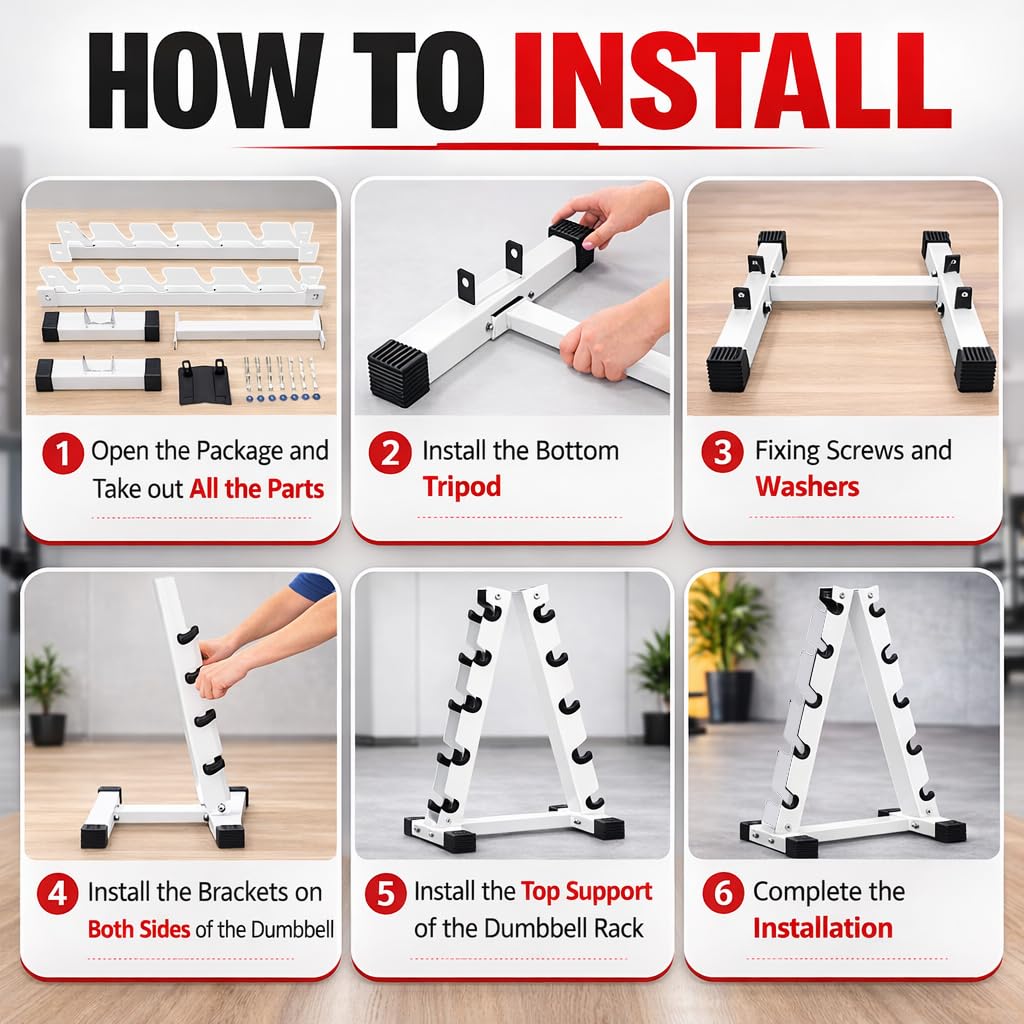 HOW TO INSTALL

1 Open the Package and Take out All the Parts

2 Install the Bottom Tripod

3 Fixing Screws and Washers

4 Install the Brackets on Both Sides of the Dumbbell

5 Install the Top Support of the Dumbbell Rack

6 Complete the Installation