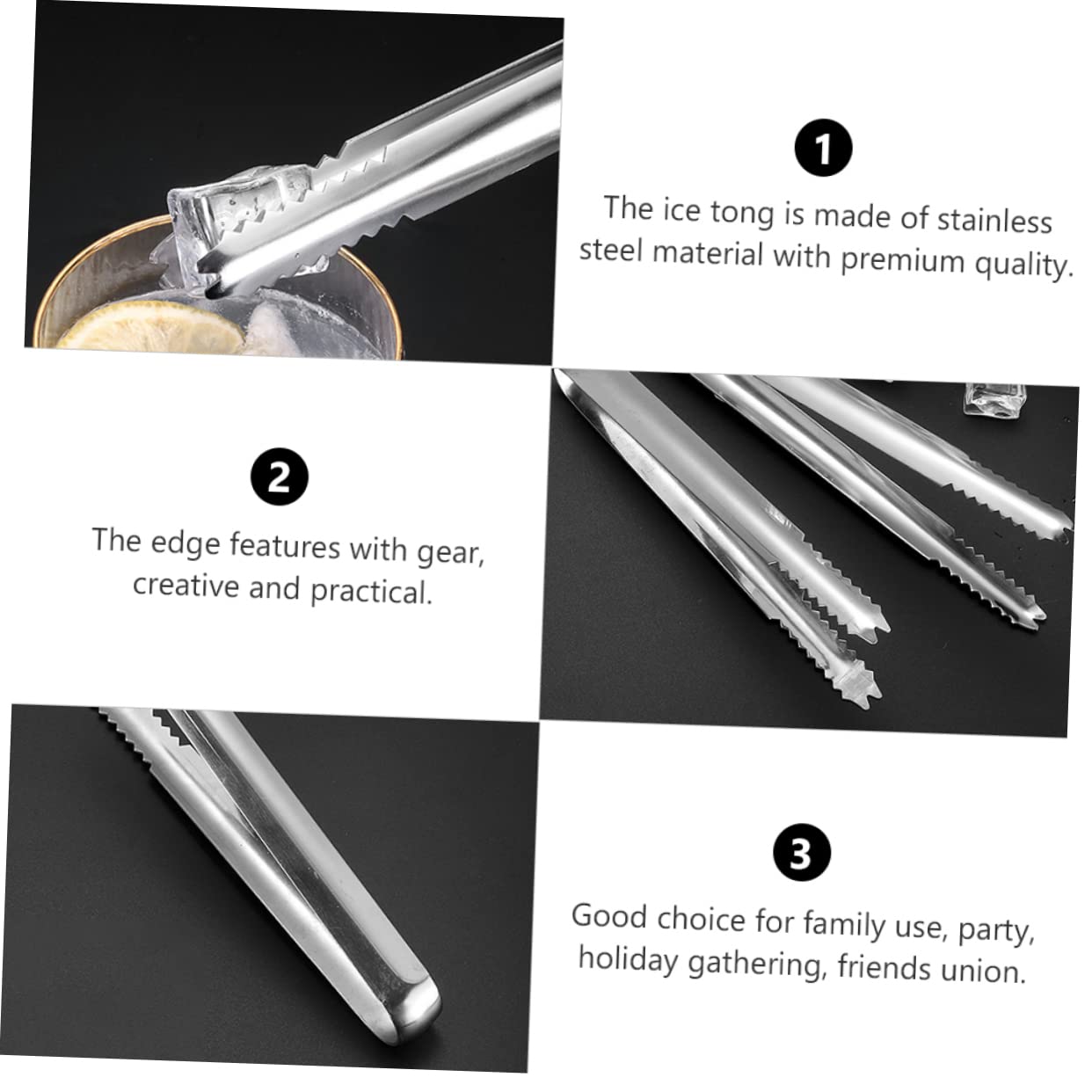 1

The ice tong is made of stainless steel material with premium quality.

2

The edge features with gear, creative and practical.

3

Good choice for family use, party, holiday gathering, friends union.