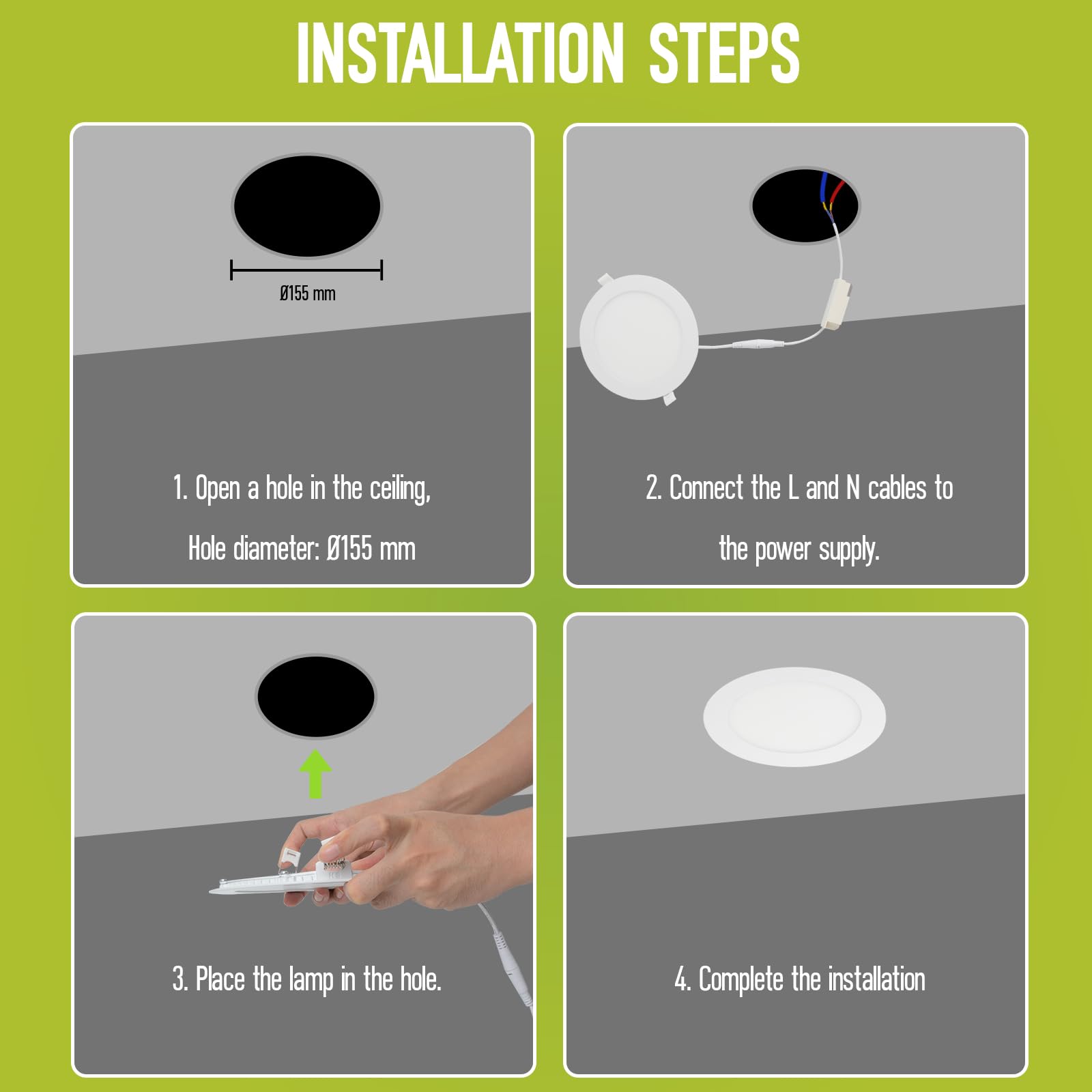 INSTALLATION STEPS

Ø155 mm

1. Open a hole in the ceiling,

Hole diameter: Ø155 mm

2. Connect the L and N cables to the power supply.

3. Place the lamp in the hole.

4. Complete the installation