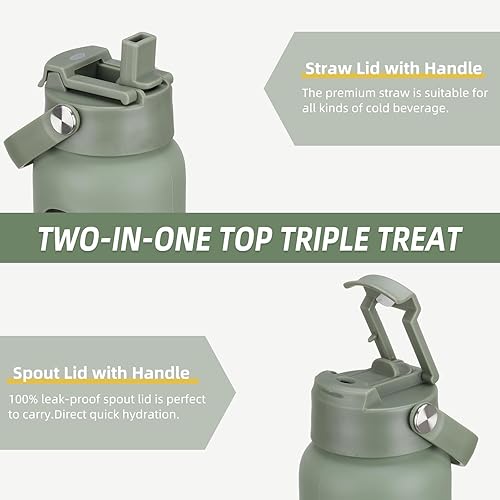 Straw Lid with Handle

The premium straw is suitable for all kinds of cold beverage.

TWO-IN-ONE TOP TRIPLE TREAT

Spout Lid with Handle

100% leak-proof spout lid is perfect to carry.Direct quick hydration.