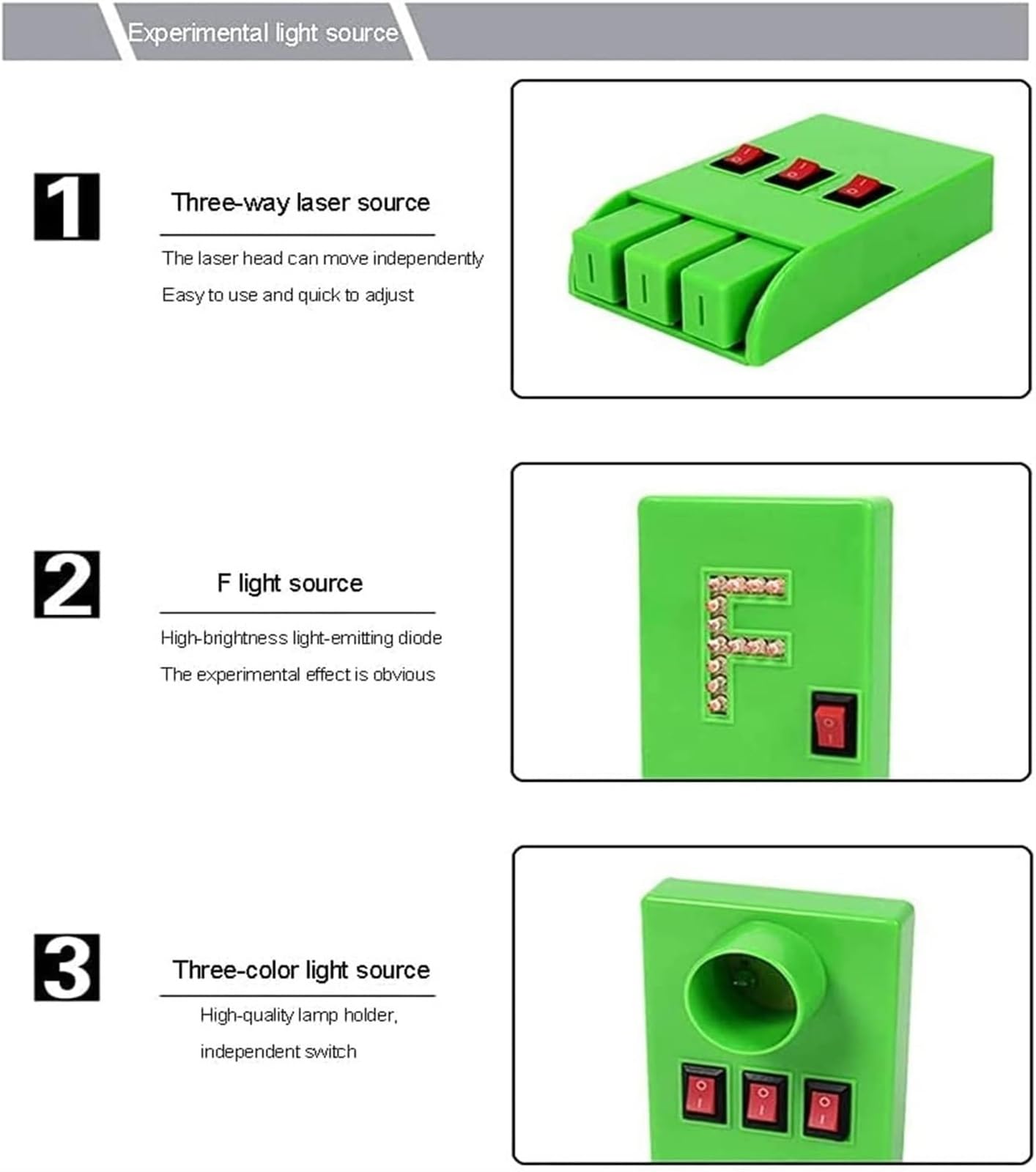 Experimental light source

1

Three-way laser source

The laser head can move independently

Easy to use and quick to adjust

2

F light source

High-brightness light-emitting diode

The experimental effect is obvious

F

3

Three-color light source

High-quality lamp holder, independent switch