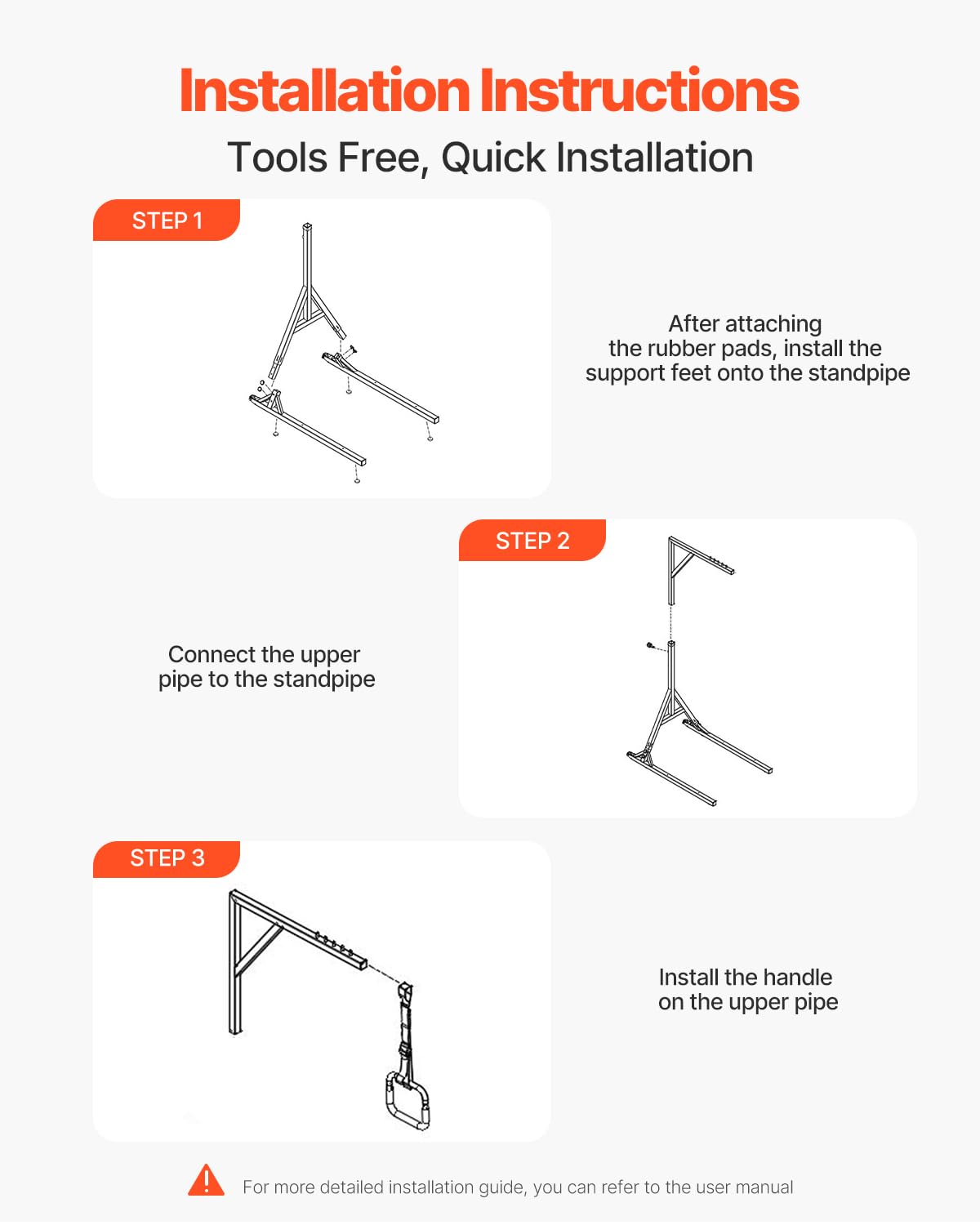 Installation Instructions

Tools Free, Quick Installation

STEP 1

After attaching the rubber pads, install the support feet onto the standpipe

STEP 2

Connect the upper pipe to the standpipe

STEP 3

Install the handle on the upper pipe

For more detailed installation guide, you can refer to the user manual