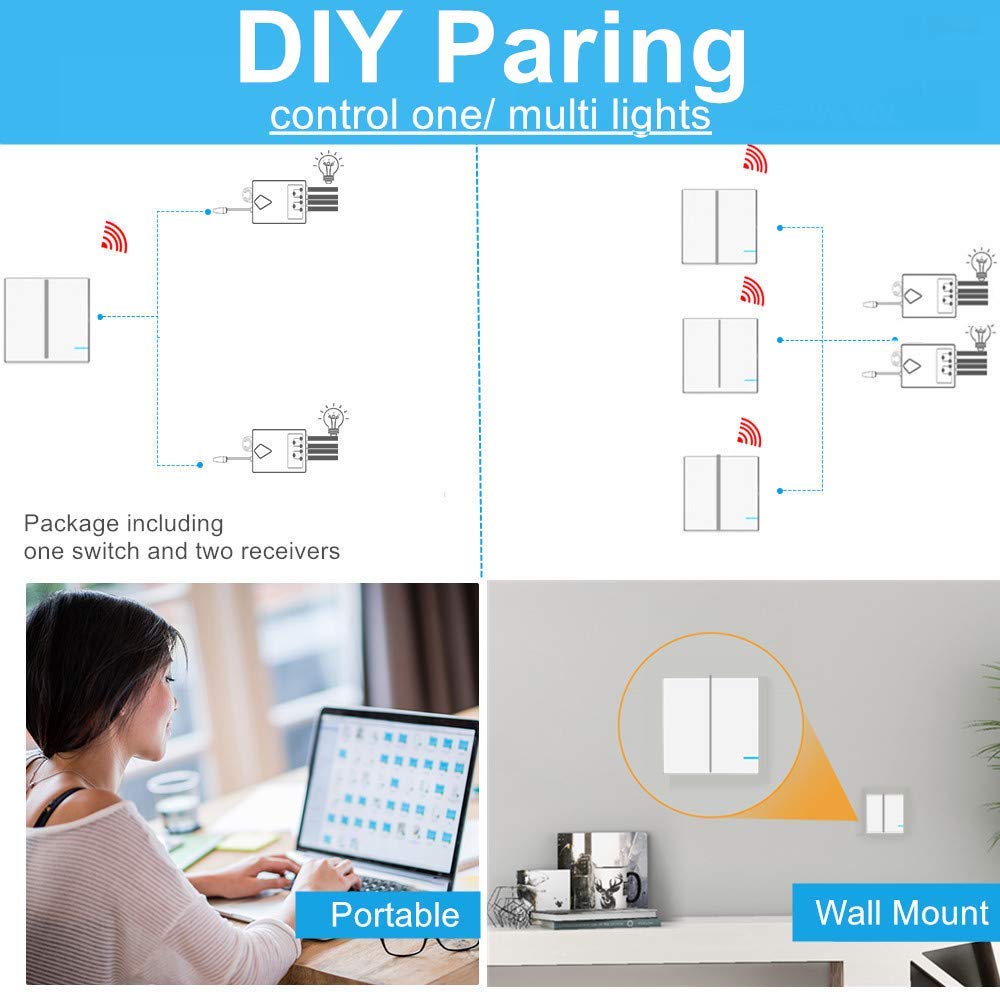 DIY Paring
control one/ multi lights

Package including
one switch and two receivers

Portable

Wall Mount