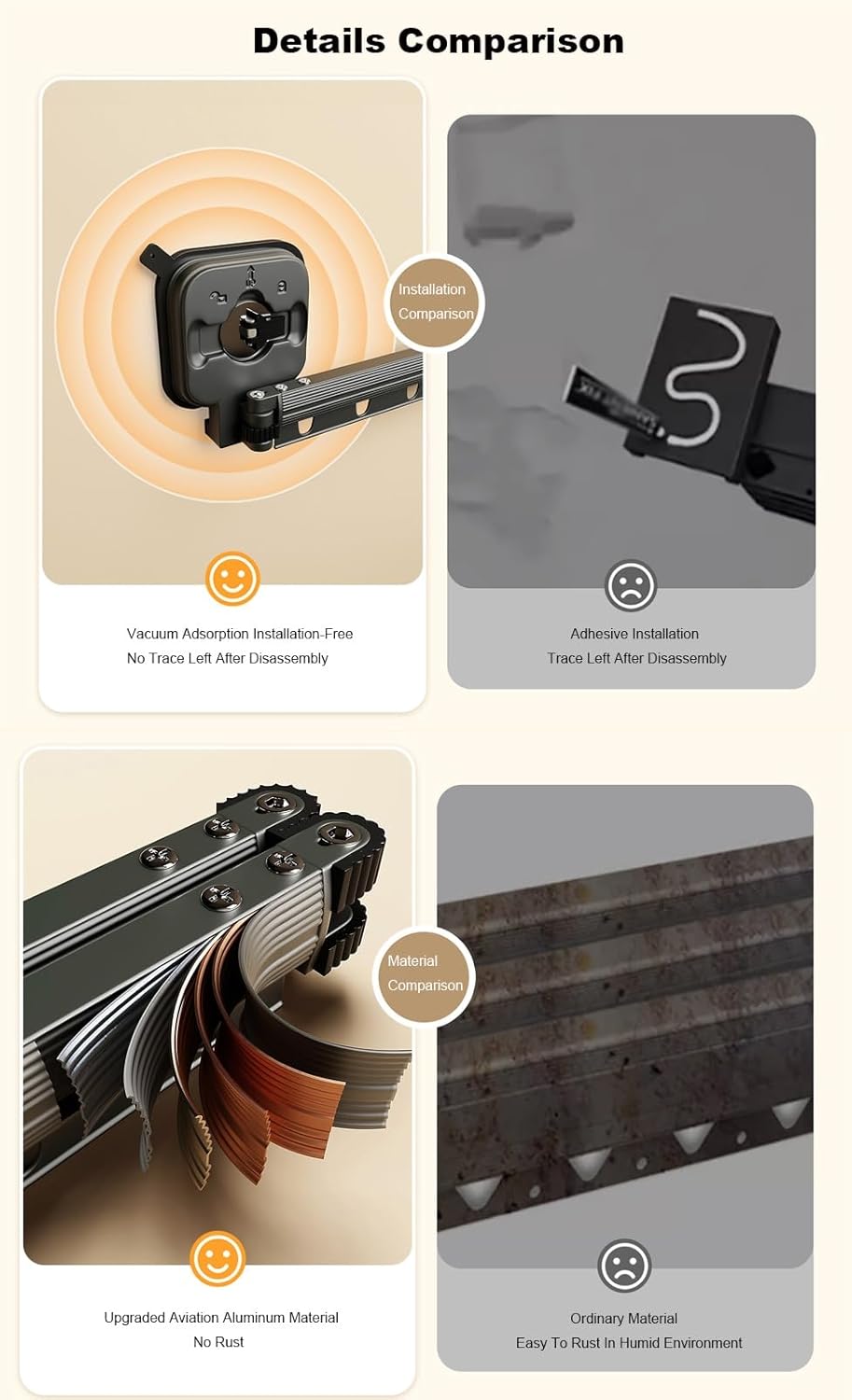 Details Comparison

Installation Comparison

Vacuum Adsorption Installation-Free
No Trace Left After Disassembly

Adhesive Installation
Trace Left After Disassembly

Material Comparison

Upgraded Aviation Aluminum Material
No Rust

Ordinary Material
Easy To Rust In Humid Environment