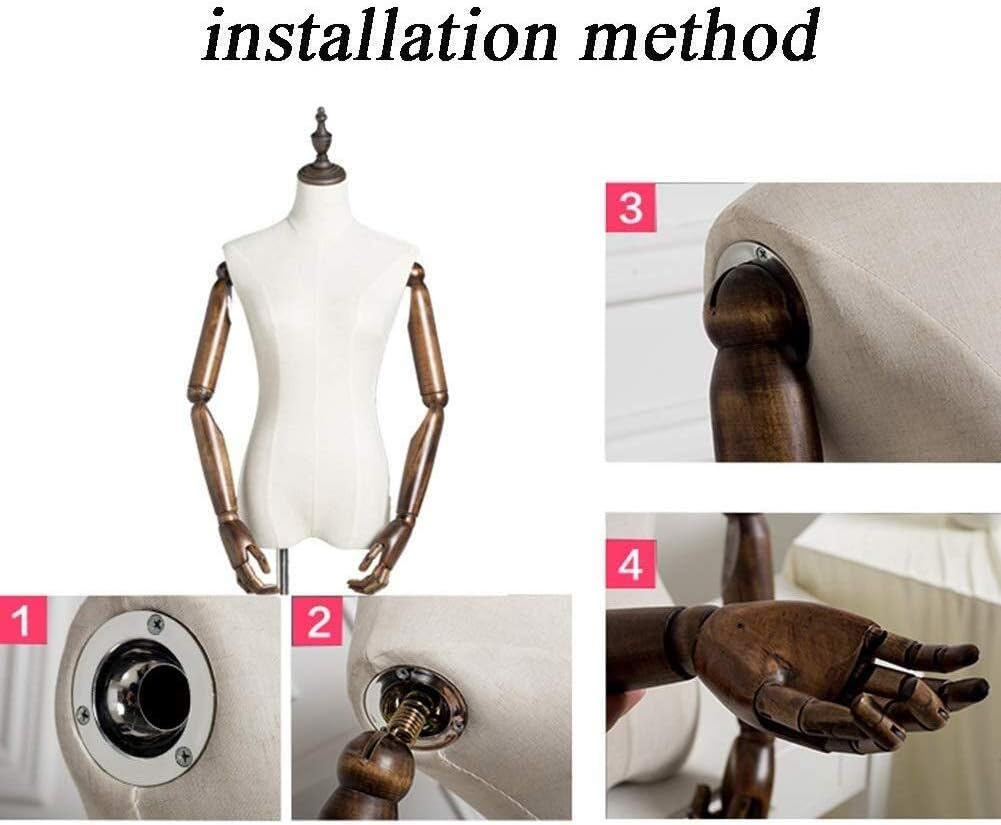 installation method

3

4

1

2