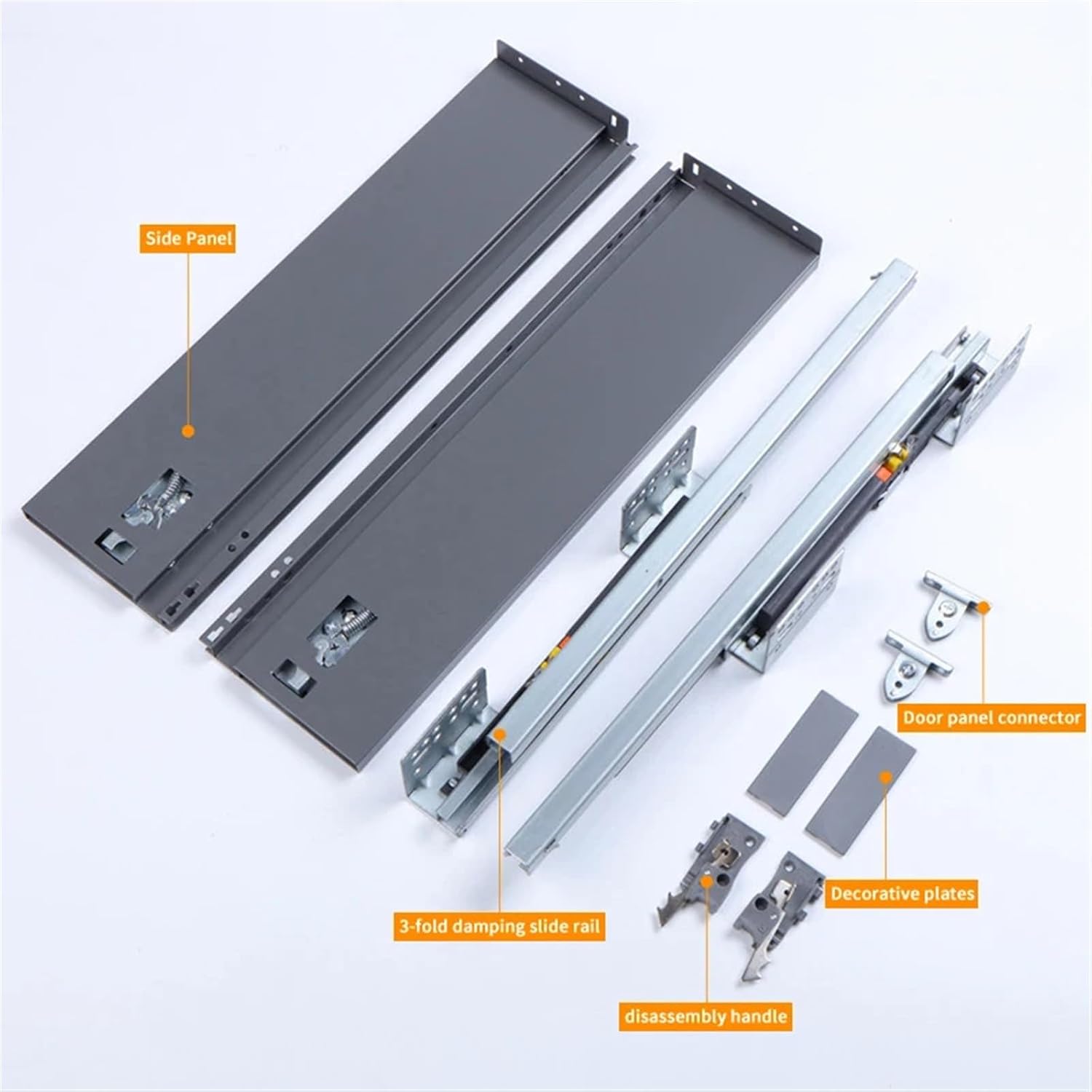 Side Panel

Door panel connector

Decorative plates

3-fold damping slide rail

disassembly handle