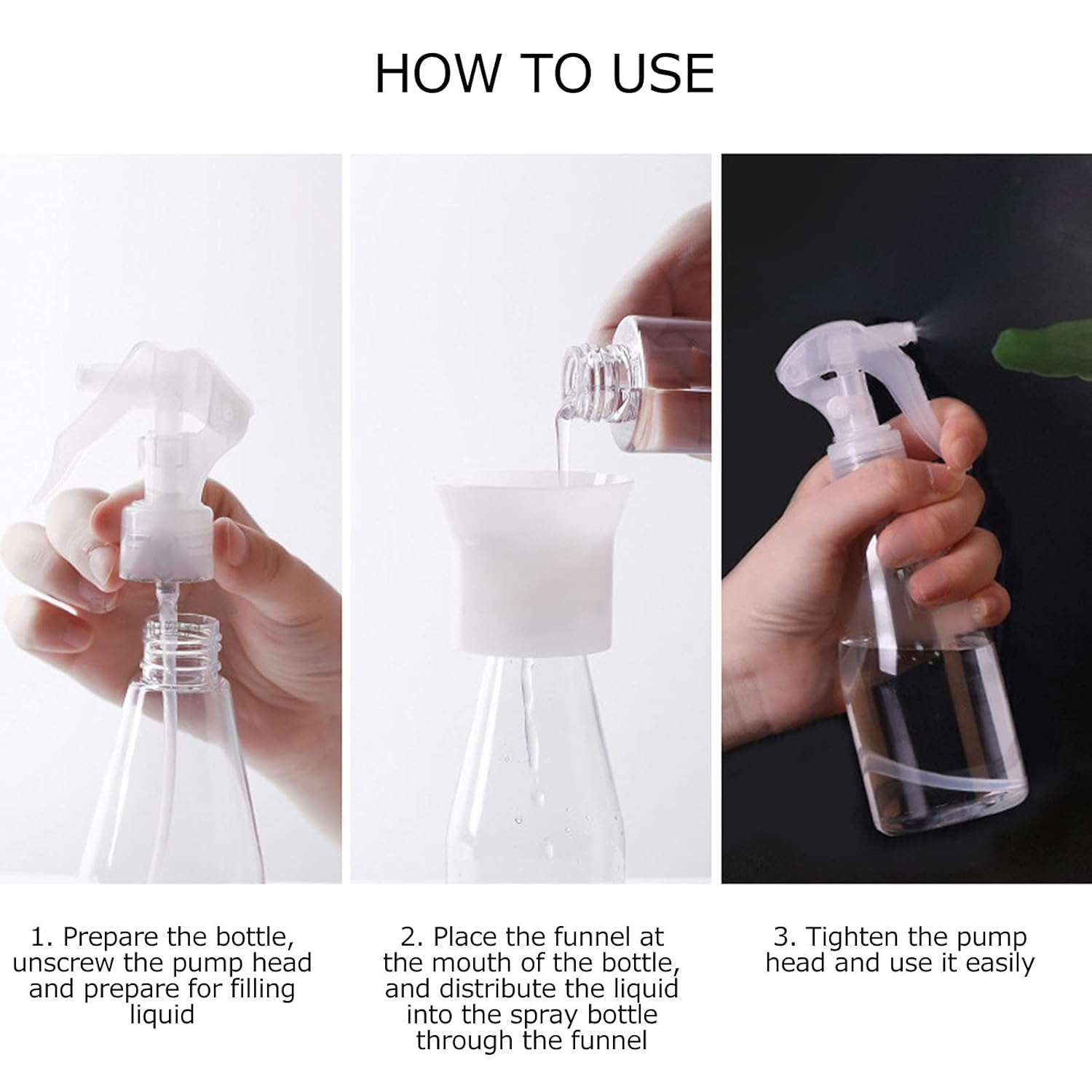 HOW TO USE

1. Prepare the bottle, unscrew the pump head and prepare for filling liquid

2. Place the funnel at the mouth of the bottle, and distribute the liquid into the spray bottle through the funnel

3. Tighten the pump head and use it easily