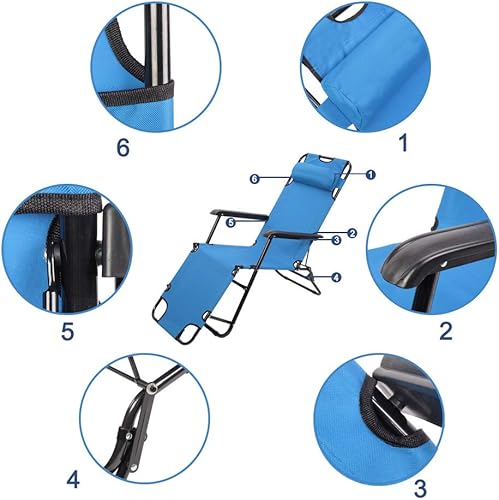 6

1

6

1

5

2

3

4

5

2

4

3