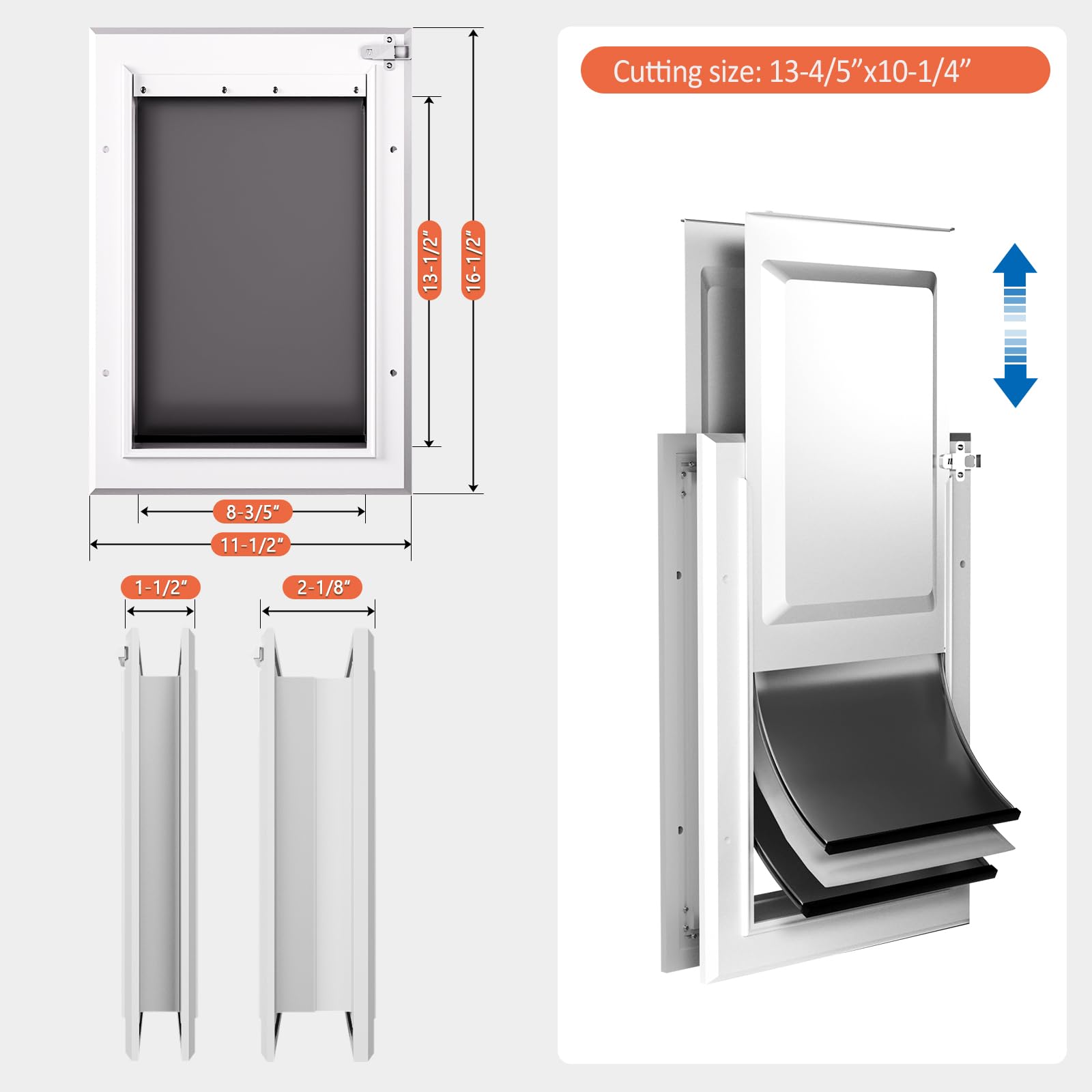 13-1/2"
16-1/2"
8-3/5"
11-1/2"
1-1/2"
2-1/8"
Cutting size: 13-4/5"x10-1/4"