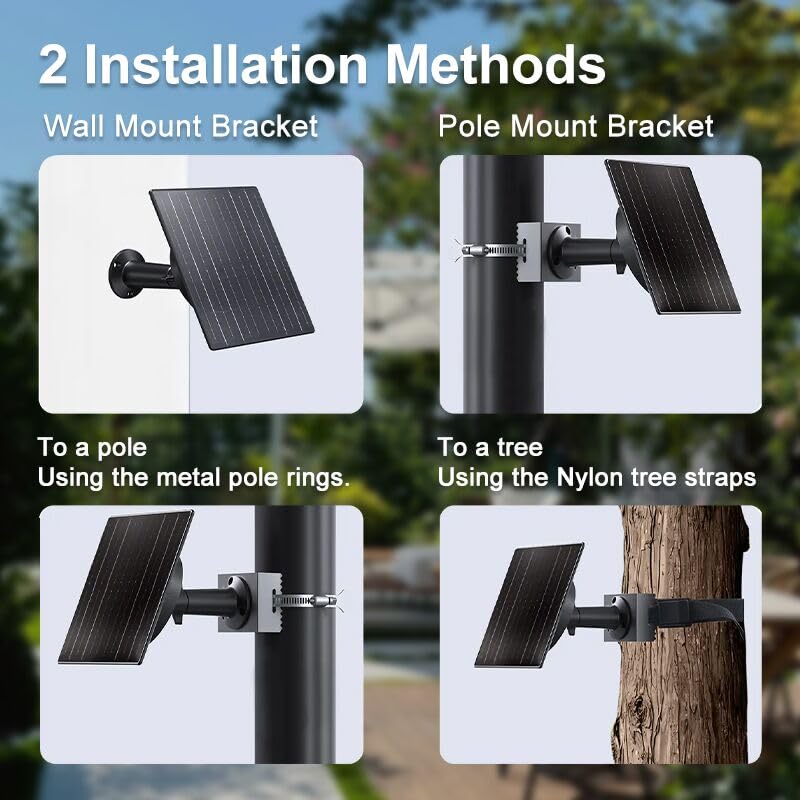 2 Installation Methods

Wall Mount Bracket

Pole Mount Bracket

To a pole
Using the metal pole rings.

To a tree
Using the Nylon tree straps