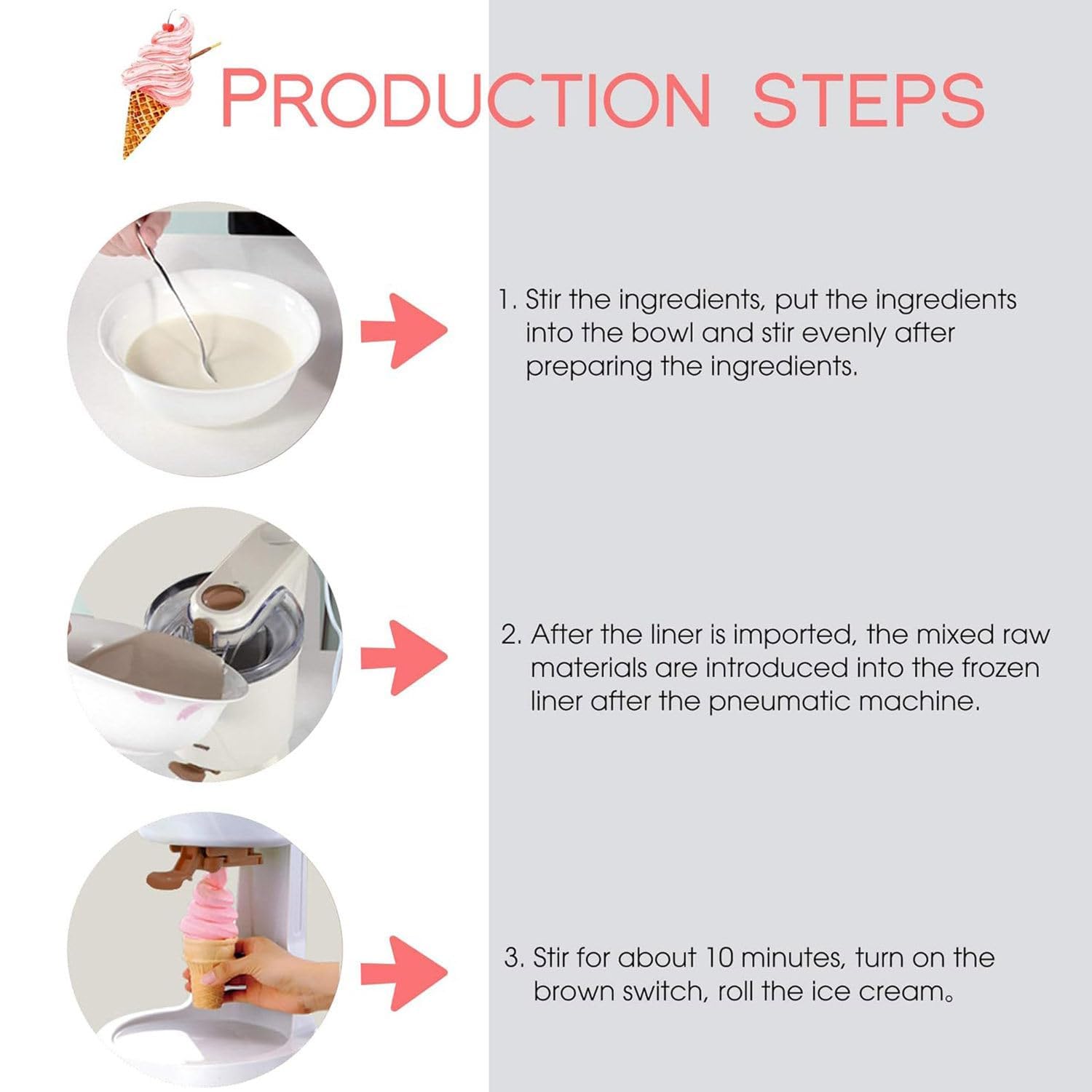 PRODUCTION STEPS

1. Stir the ingredients, put the ingredients into the bowl and stir evenly after preparing the ingredients.

2. After the liner is imported, the mixed raw materials are introduced into the frozen liner after the pneumatic machine.

3. Stir for about 10 minutes, turn on the brown switch, roll the ice cream。