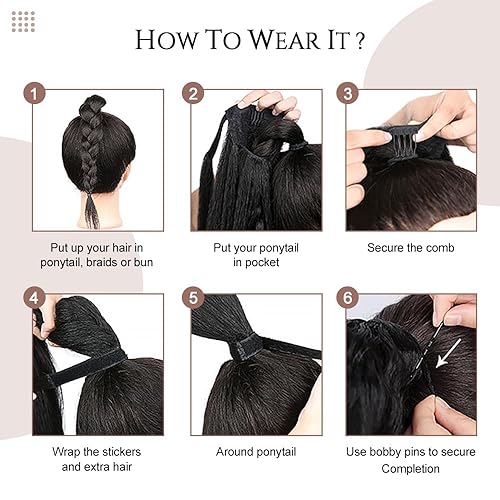 HOW TO WEAR IT ?

1
Put up your hair in ponytail, braids or bun

2
Put your ponytail in pocket

3
Secure the comb

4
Wrap the stickers and extra hair

5
Around ponytail

6
Use bobby pins to secure Completion