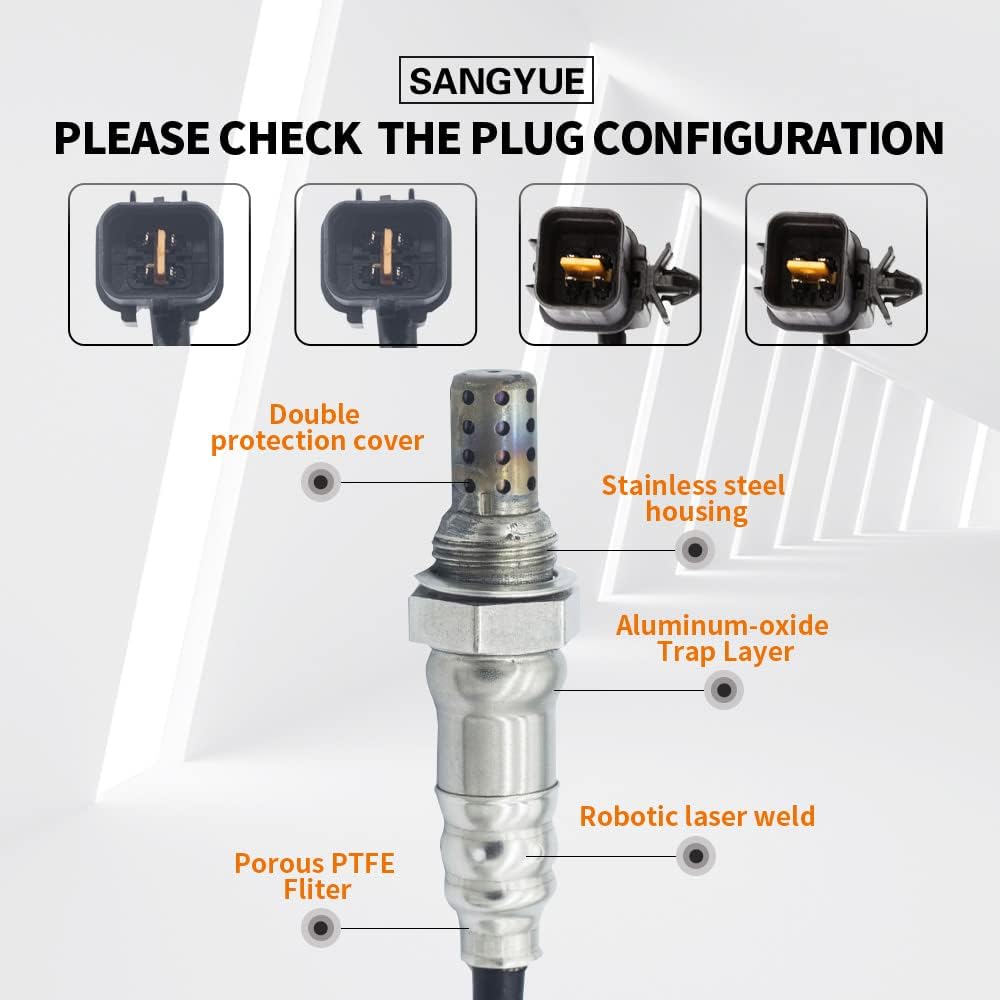 SANGYUE

PLEASE CHECK THE PLUG CONFIGURATION

Double protection cover

Stainless steel housing

Aluminum-oxide Trap Layer

Robotic laser weld

Porous PTFE Fliter