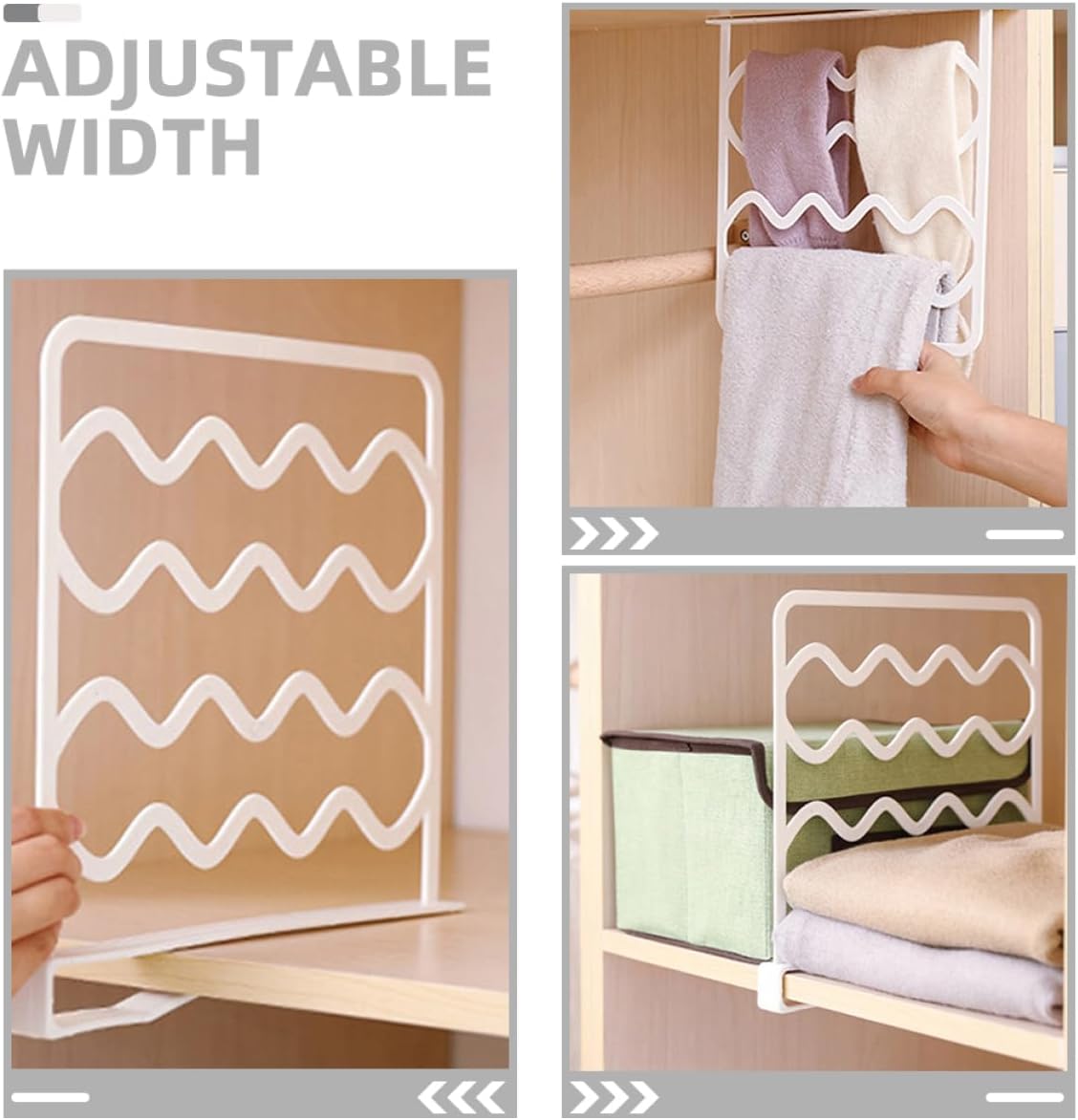 ADJUSTABLE WIDTH