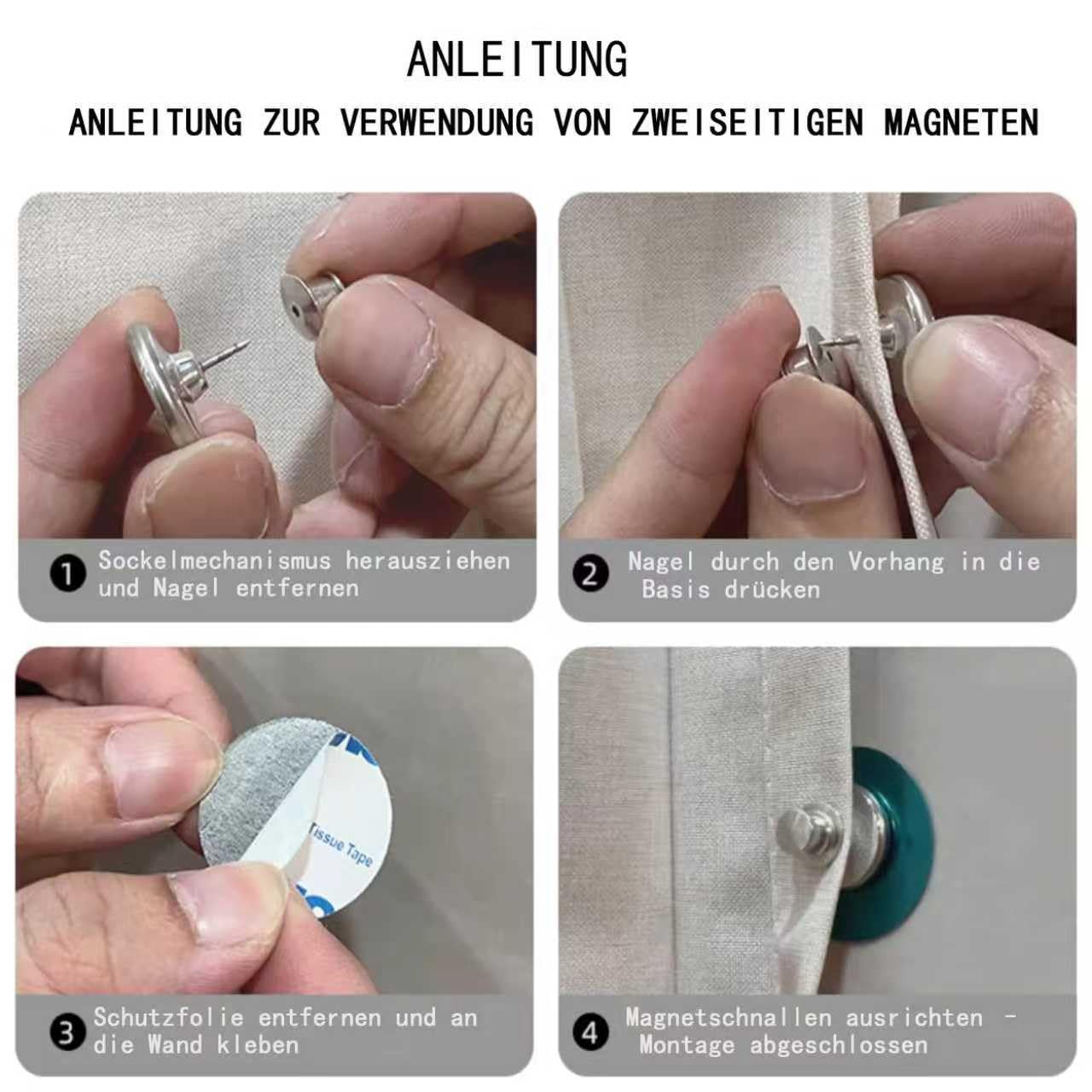 ANLEITUNG

ANLEITUNG ZUR VERWENDUNG VON ZWEISEITIGEN MAGNETEN

1 Sockelmechanismus herausziehen und Nagel entfernen

2 Nagel durch den Vorhang in die Basis drücken

Tissue Tape

3 Schutzfolie entfernen und an die Wand kleben

4 Magnetschnallen ausrichten - Montage abgeschlossen