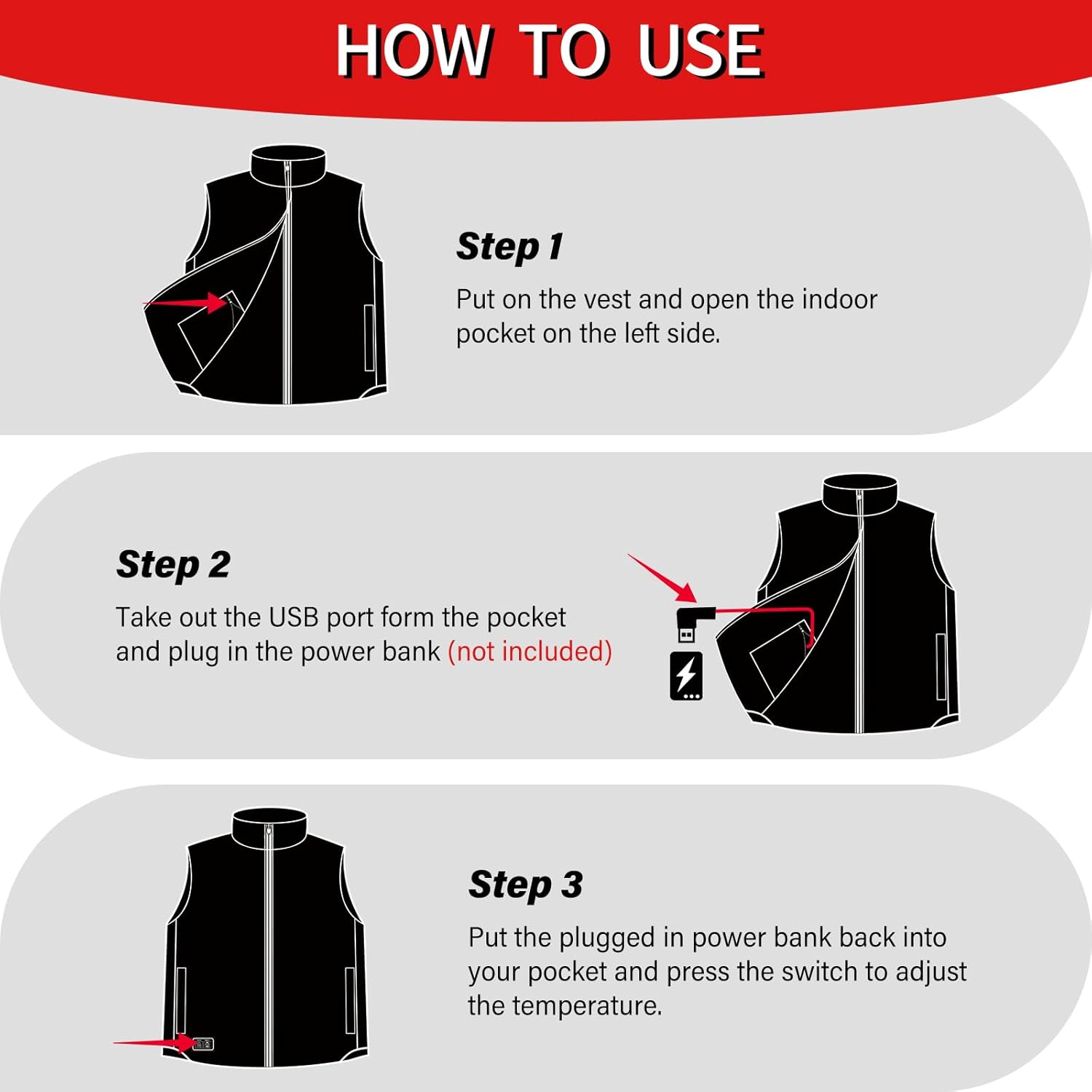 HOW TO USE

Step 1

Put on the vest and open the indoor pocket on the left side.

Step 2

Take out the USB port form the pocket and plug in the power bank (not included)

Step 3

Put the plugged in power bank back into your pocket and press the switch to adjust the temperature.