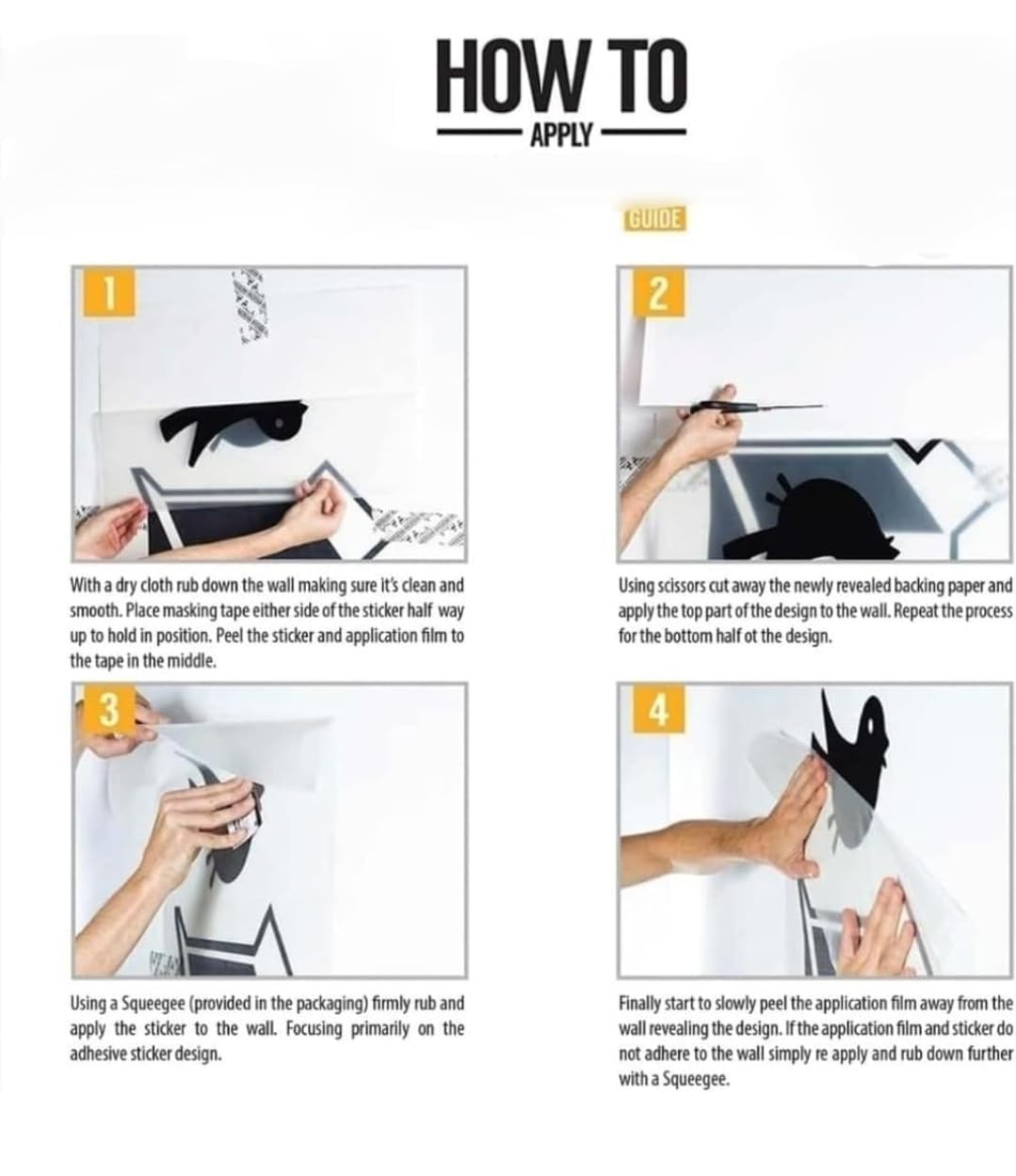 HOW TO

APPLY

GUIDE

1

With a dry cloth rub down the wall making sure it's clean and smooth. Place masking tape either side of the sticker half way up to hold in position. Peel the sticker and application film to the tape in the middle.

2

Using scissors cut away the newly revealed backing paper and apply the top part of the design to the wall. Repeat the process for the bottom half ot the design.

3

Using a Squeegee (provided in the packaging) firmly rub and apply the sticker to the wall. Focusing primarily on the adhesive sticker design.

4

Finally start to slowly peel the application film away from the wall revealing the design. If the application film and sticker do not adhere to the wall simply re apply and rub down further with a Squeegee.