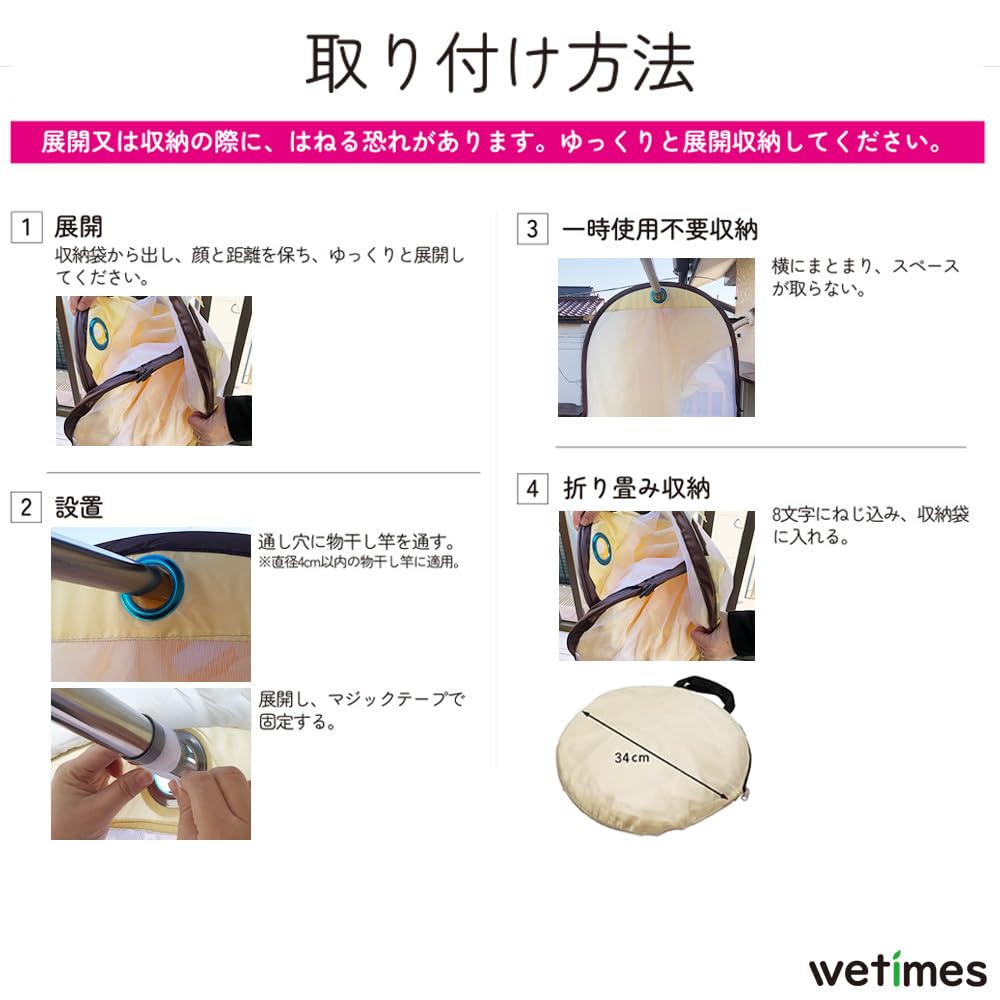 取り付け方法

展開又は収納の際に、はねる恐れがあります。ゆっくりと展開収納してください。

1 展開
収納袋から出し、顔と距離を保ち、ゆっくりと展開してください。

2 設置
通し穴に物干し竿を通す。
※直径4cm以内の物干し竿に適用。

展開し、マジックテープで固定する。

3 一時使用不要収納
横にまとまり、スペースが取らない。

4 折り畳み収納
8文字にねじ込み、収納袋に入れる。

34cm

wetimes