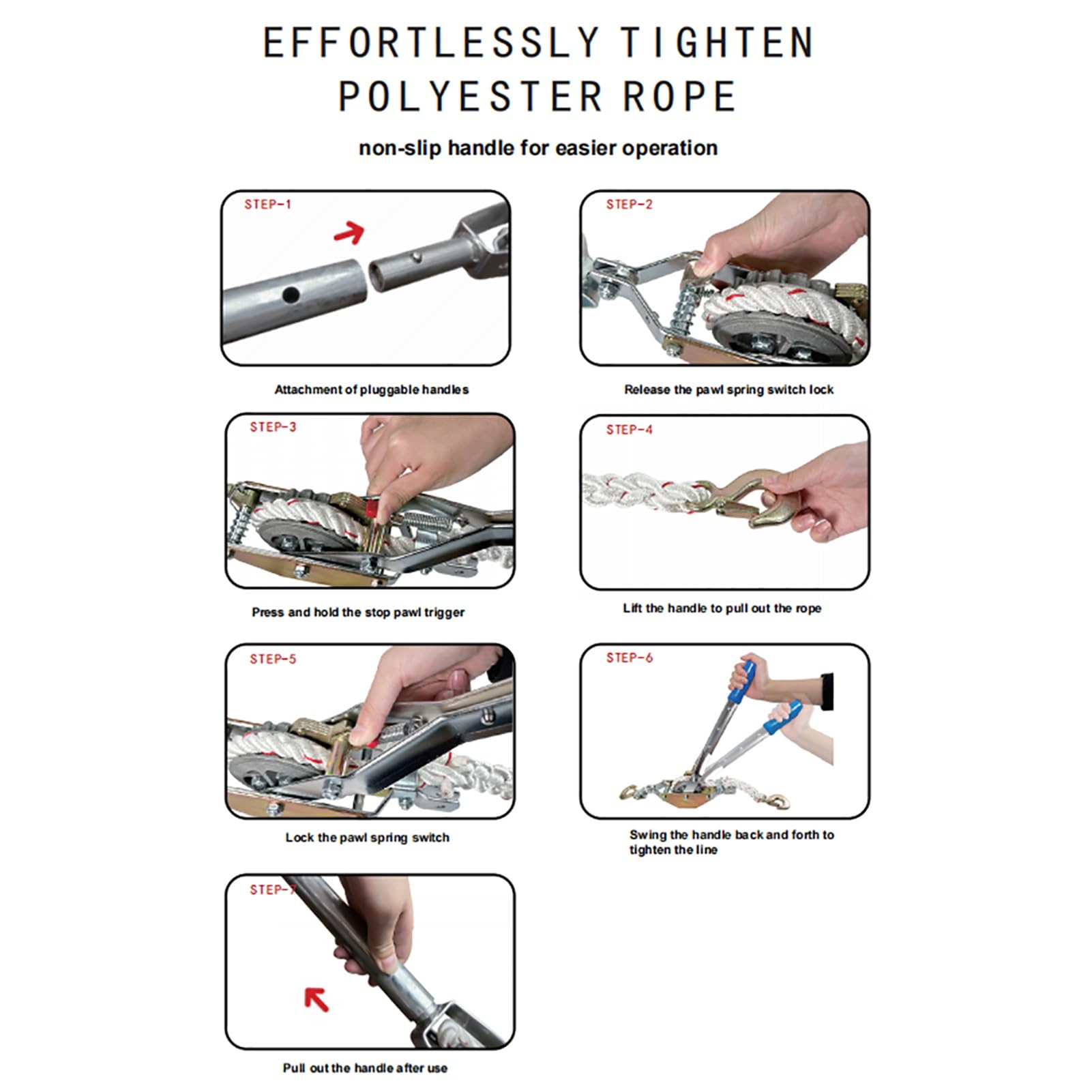 EFFORTLESSLY TIGHTEN POLYESTER ROPE

non-slip handle for easier operation

STEP-1

Attachment of pluggable handles

STEP-2

Release the pawl spring switch lock

STEP-3

Press and hold the stop pawl trigger

STEP-4

Lift the handle to pull out the rope

STEP-5

Lock the pawl spring switch

STEP-6

Swing the handle back and forth to tighten the line

STEP-7

Pull out the handle after use