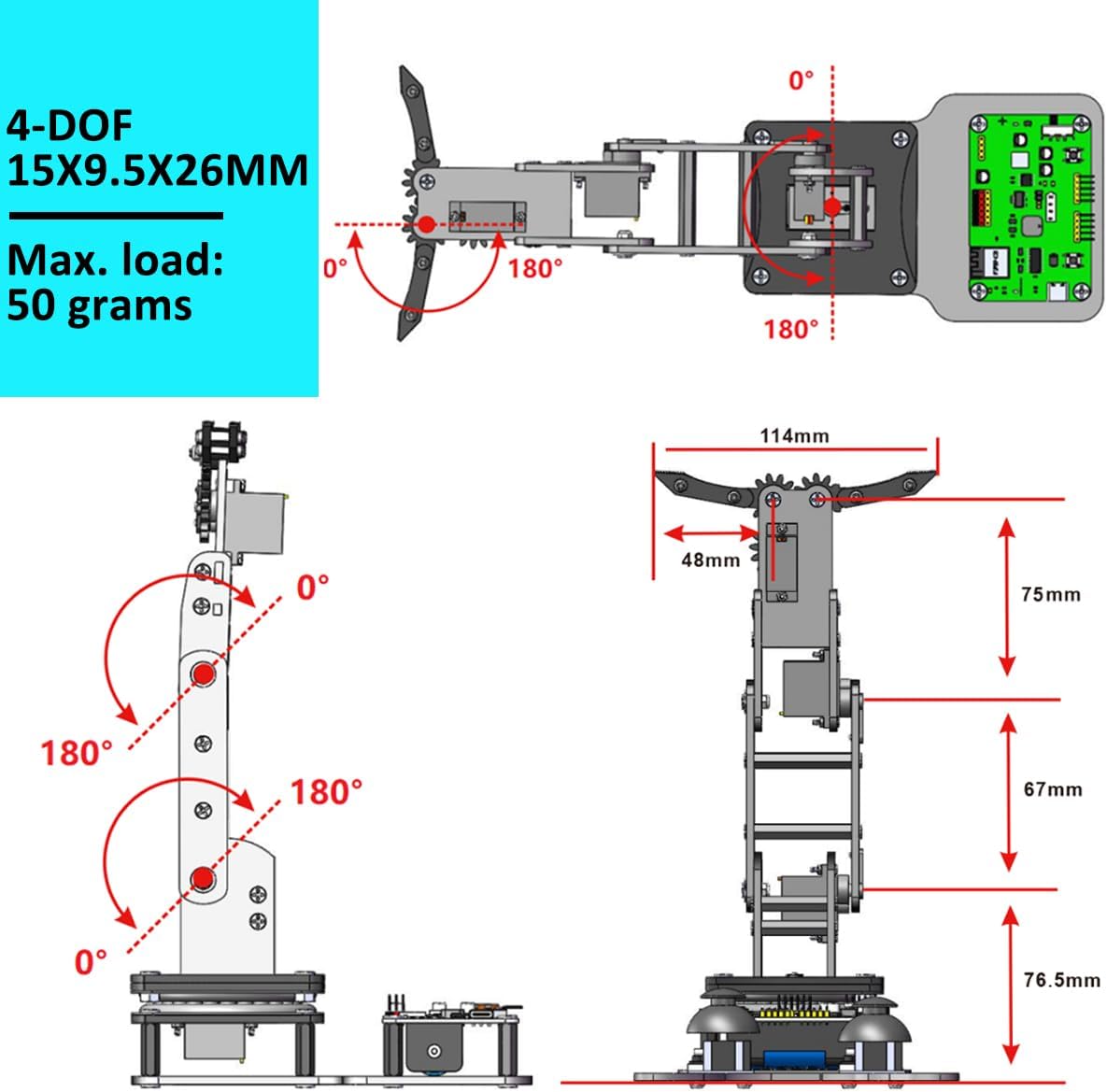 4-DOF
15X9.5X26MM

Max. load:
50 grams

0°
0°
180°
180°

0°
180°
180°
0°

114mm
48mm
75mm
67mm
76.5mm