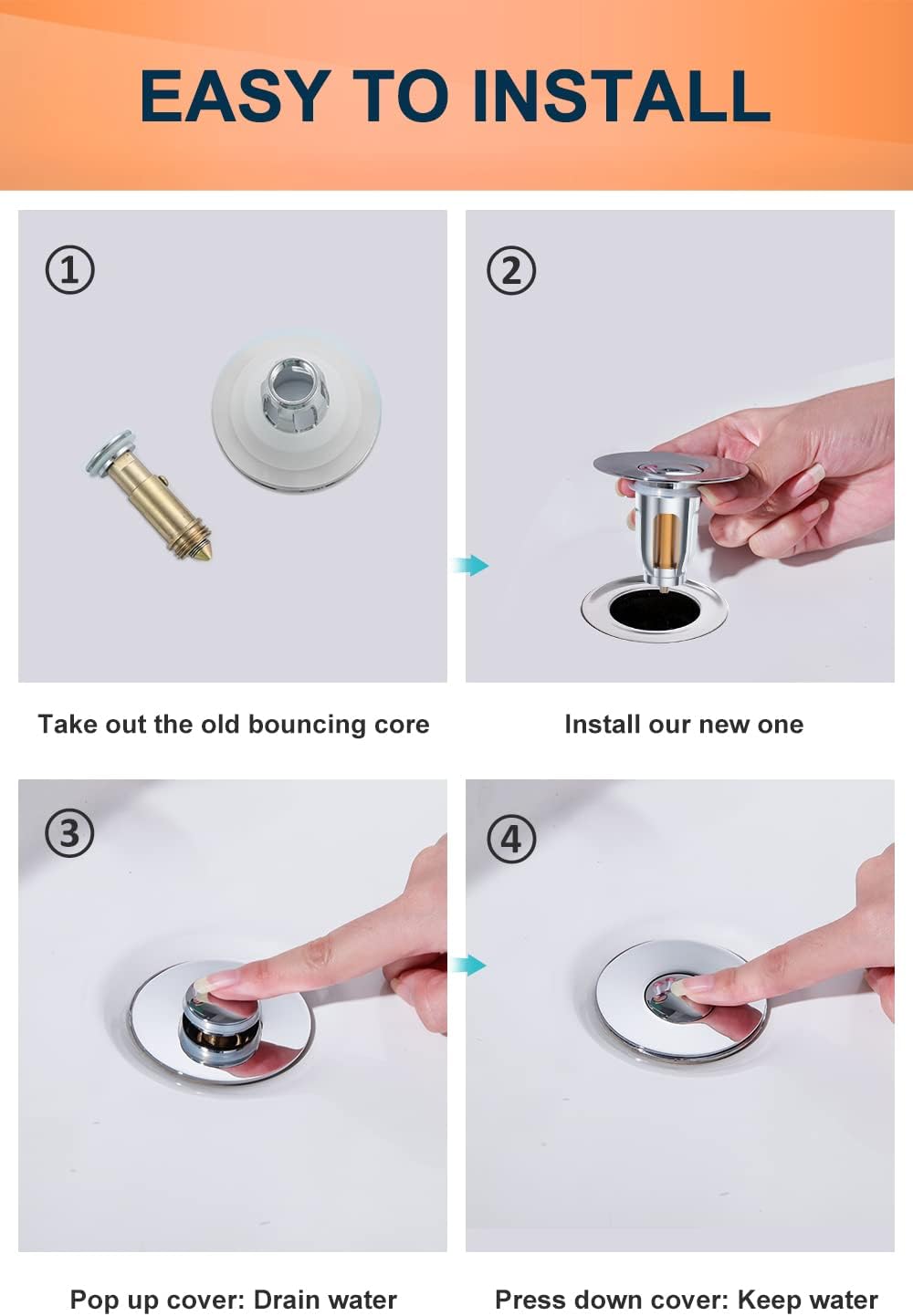 EASY TO INSTALL

①

Take out the old bouncing core

②

Install our new one

③

Pop up cover: Drain water

④

Press down cover: Keep water