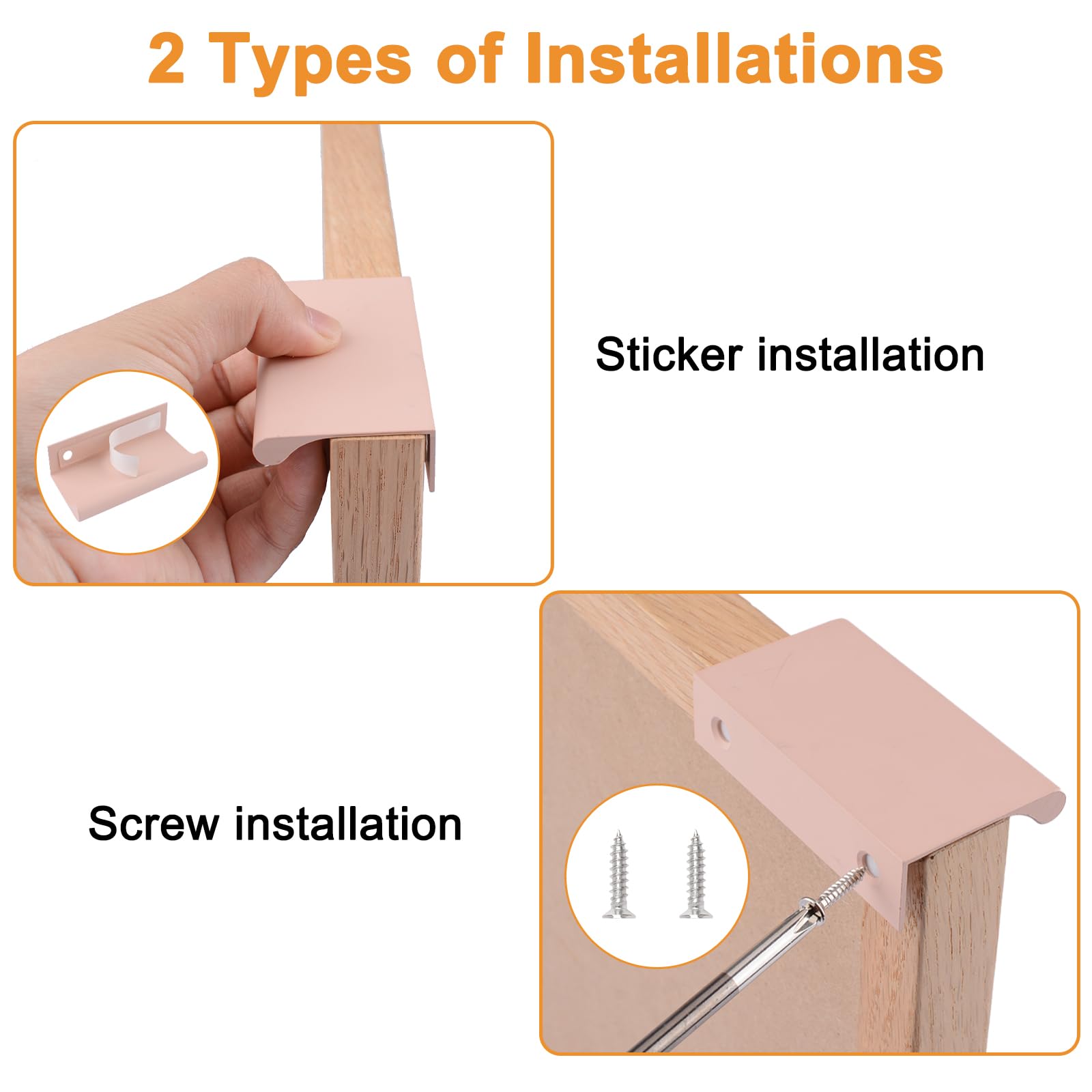 2 Types of Installations

Sticker installation

Screw installation