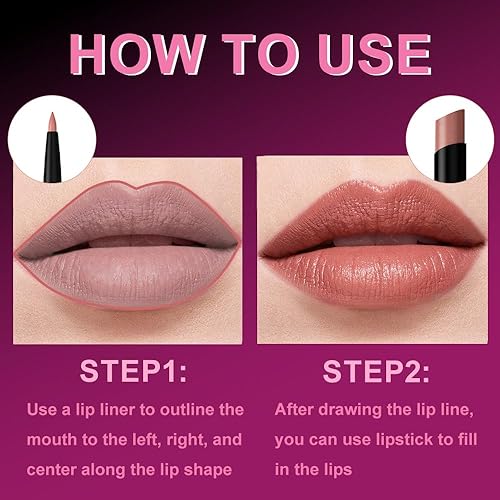 HOW TO USE

STEP1:

Use a lip liner to outline the mouth to the left, right, and center along the lip shape

STEP2:

After drawing the lip line, you can use lipstick to fill in the lips