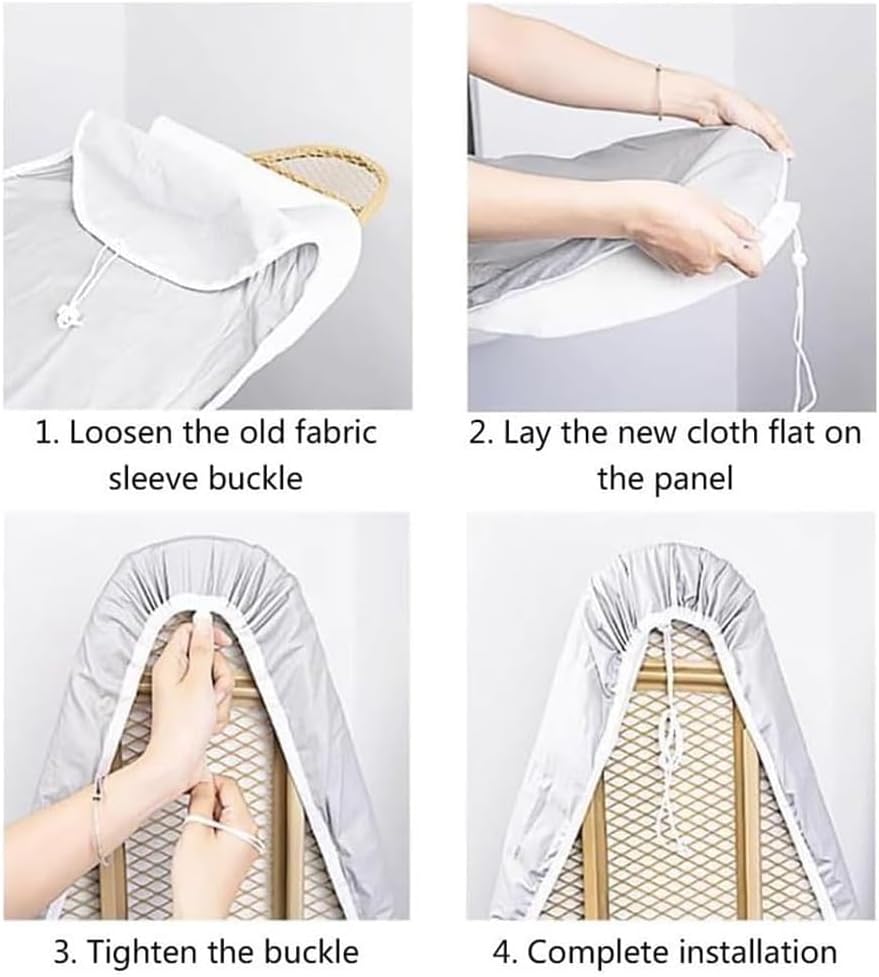 1. Loosen the old fabric sleeve buckle

2. Lay the new cloth flat on the panel

3. Tighten the buckle

4. Complete installation