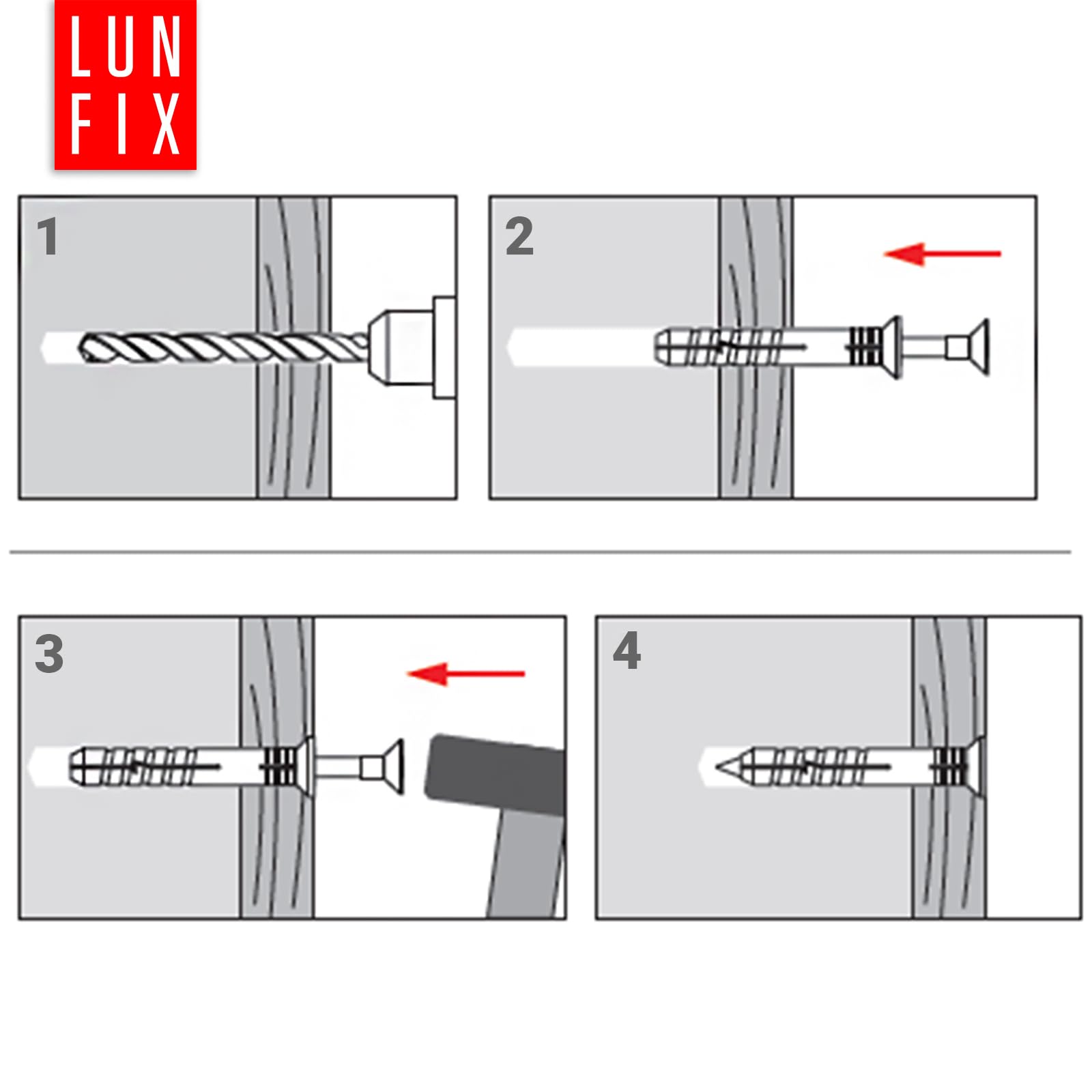 LUN
FIX

1

2

3

4