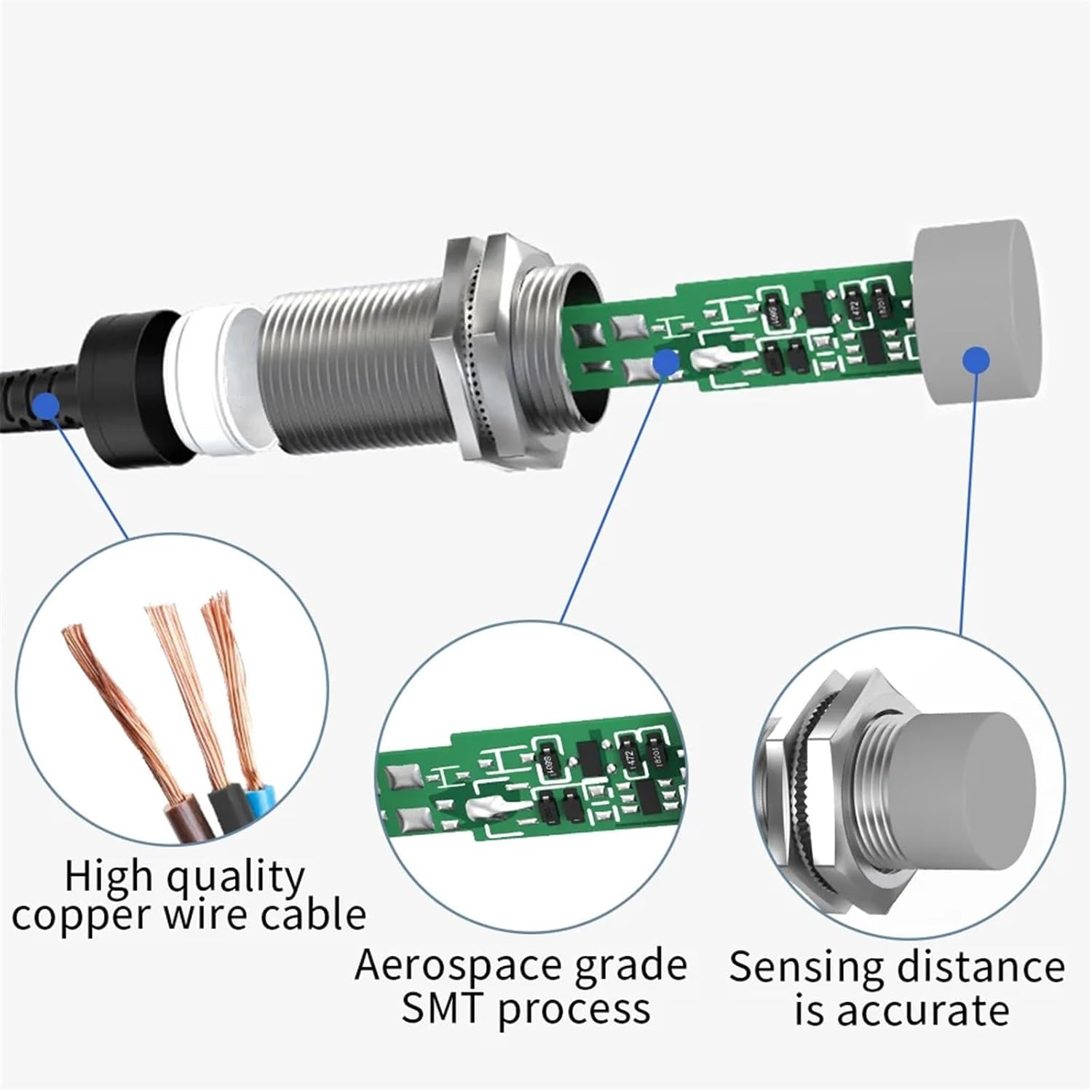 High quality copper wire cable

Aerospace grade SMT process

Sensing distance is accurate