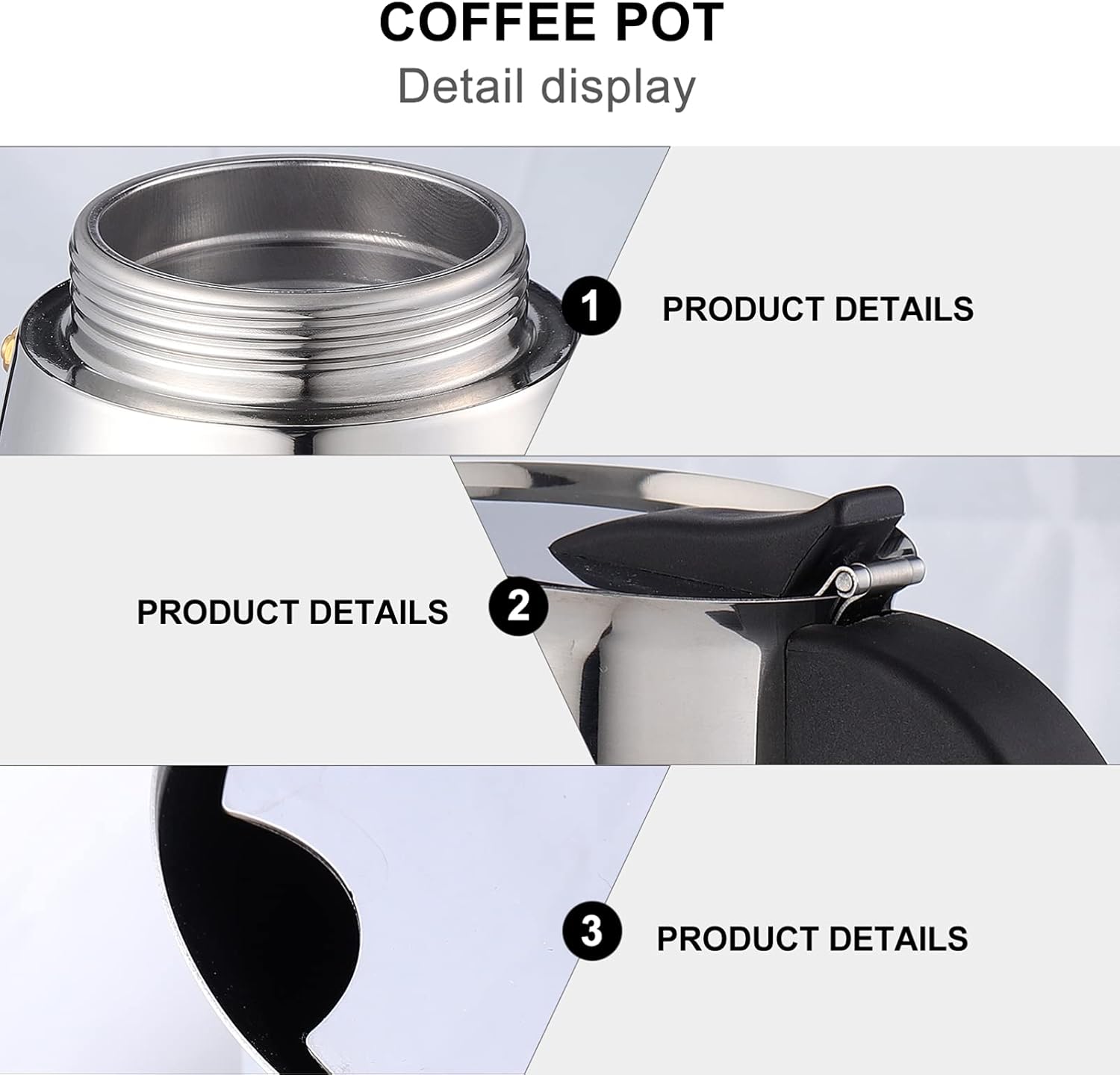 COFFEE POT
Detail display

1 PRODUCT DETAILS

PRODUCT DETAILS 2

3 PRODUCT DETAILS