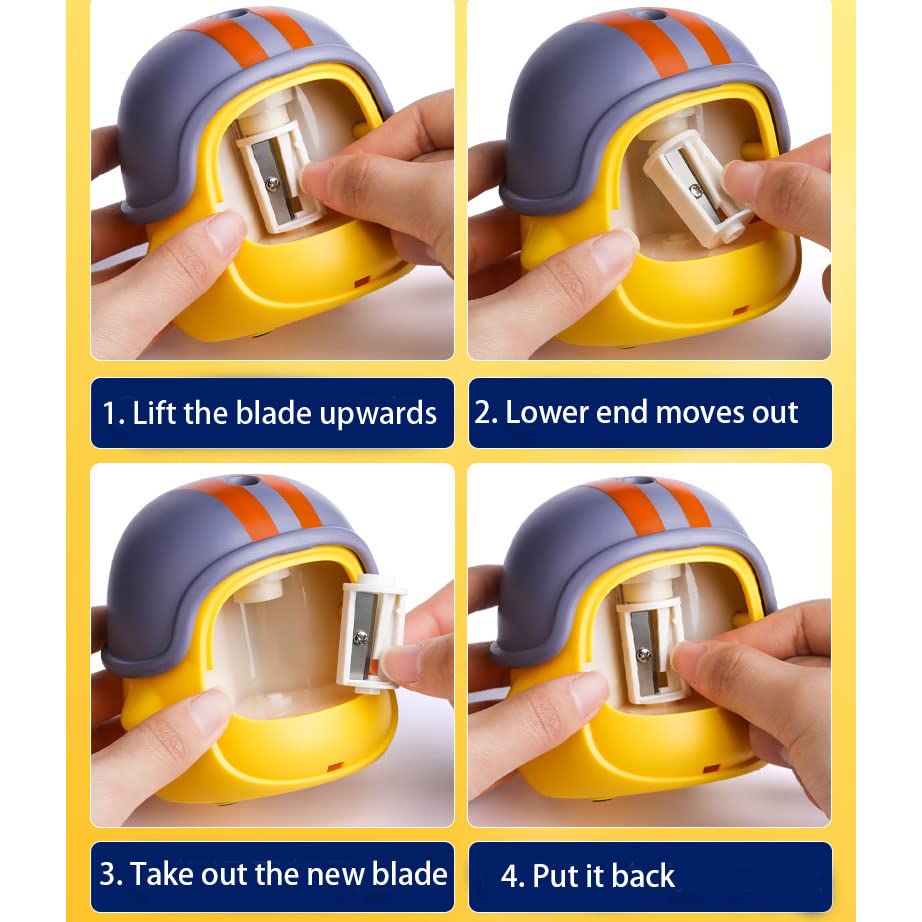 1. Lift the blade upwards

2. Lower end moves out

3. Take out the new blade

4. Put it back