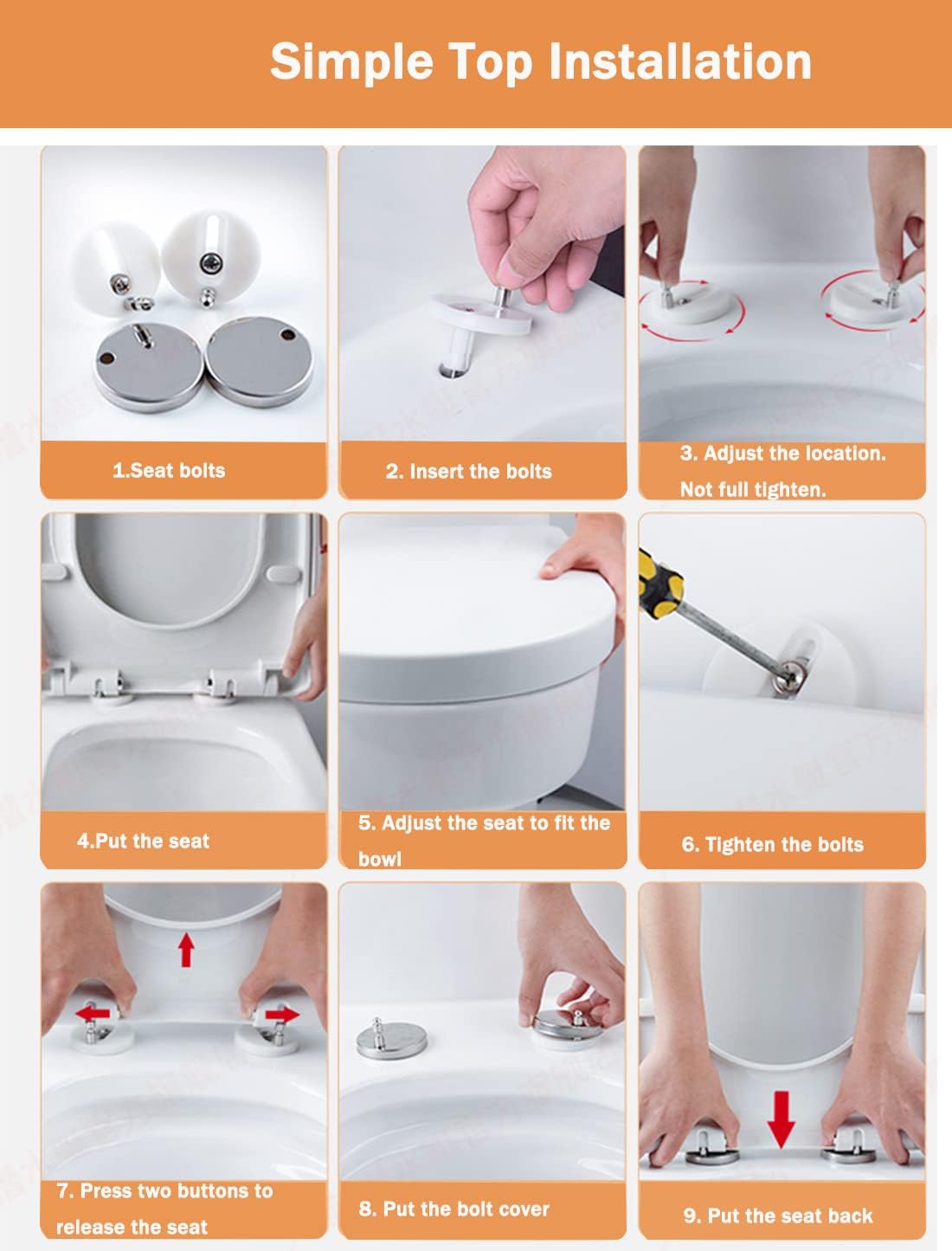 Simple Top Installation

1.Seat bolts

2. Insert the bolts

3. Adjust the location. Not full tighten.

4.Put the seat

5. Adjust the seat to fit the bowl

6. Tighten the bolts

7. Press two buttons to release the seat

8. Put the bolt cover

9. Put the seat back