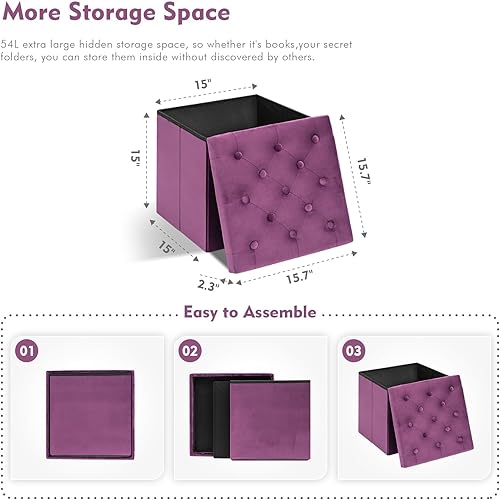 More Storage Space

54L extra large hidden storage space, so whether it's books,your secret folders, you can store them inside without discovered by others.

15"

15"

15.7"

15"

2.3"

15.7"

Easy to Assemble

01

02

03