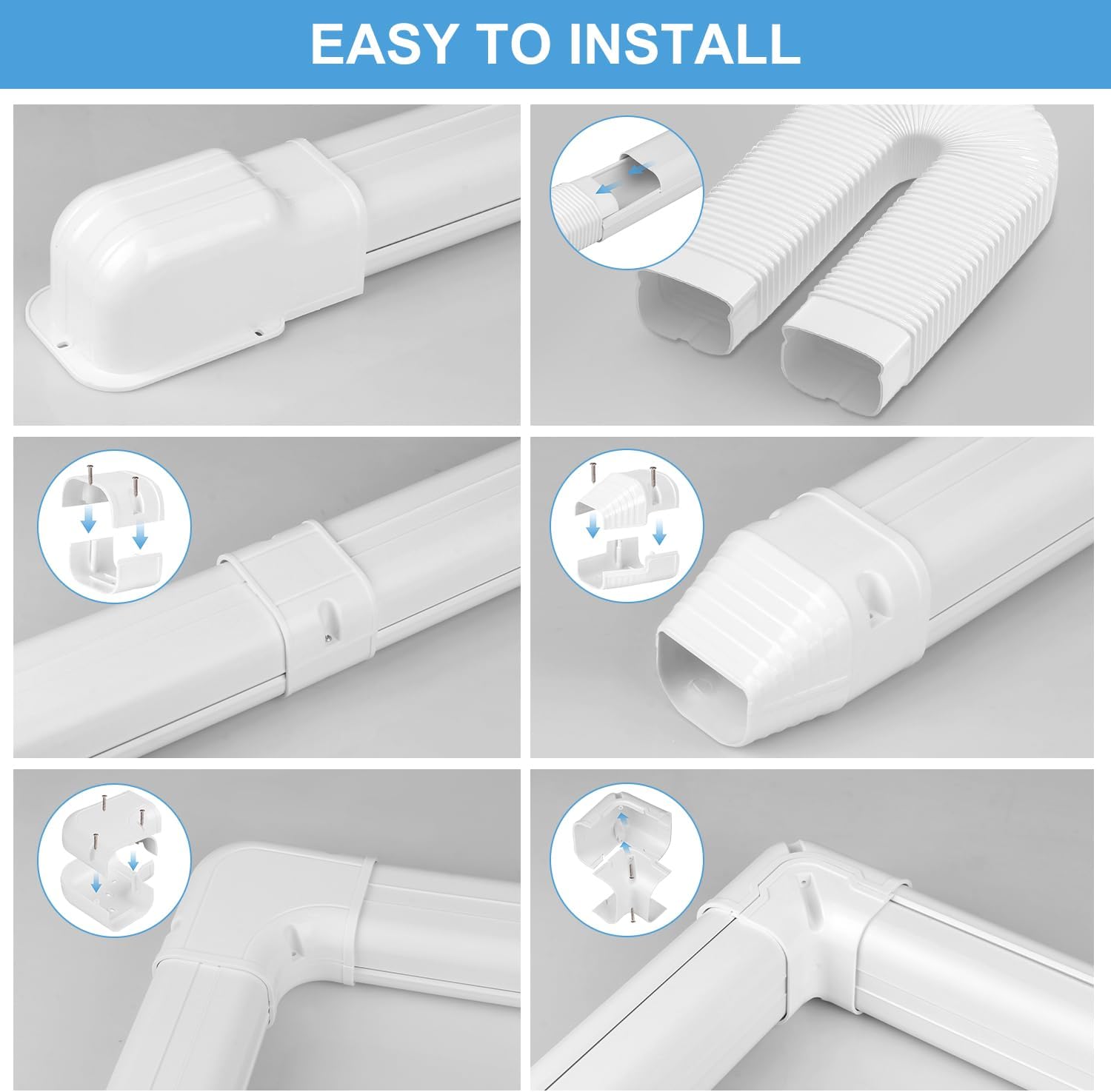 EASY TO INSTALL