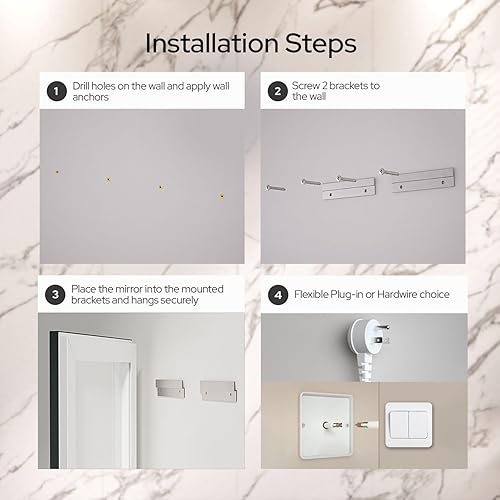 Installation Steps

1 Drill holes on the wall and apply wall anchors

2 Screw 2 brackets to the wall

3 Place the mirror into the mounted brackets and hangs securely

4 Flexible Plug-in or Hardwire choice